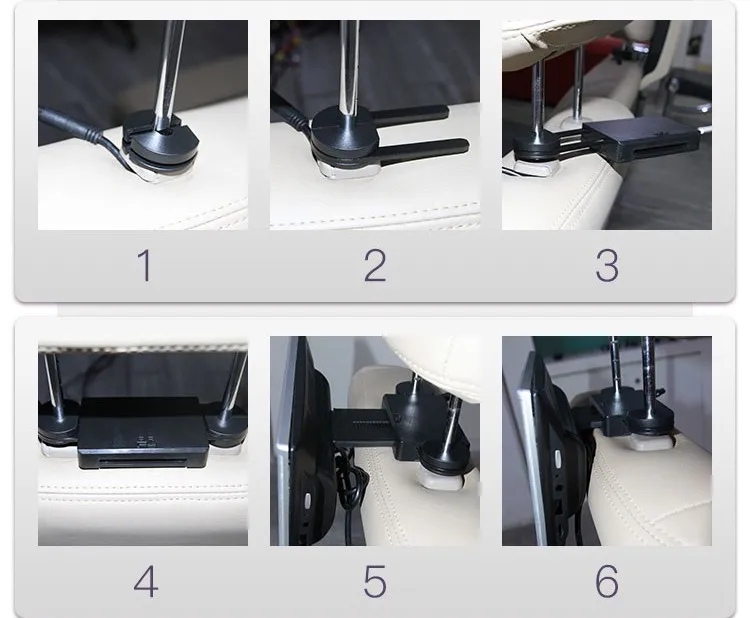 1

2

3

4

5

6