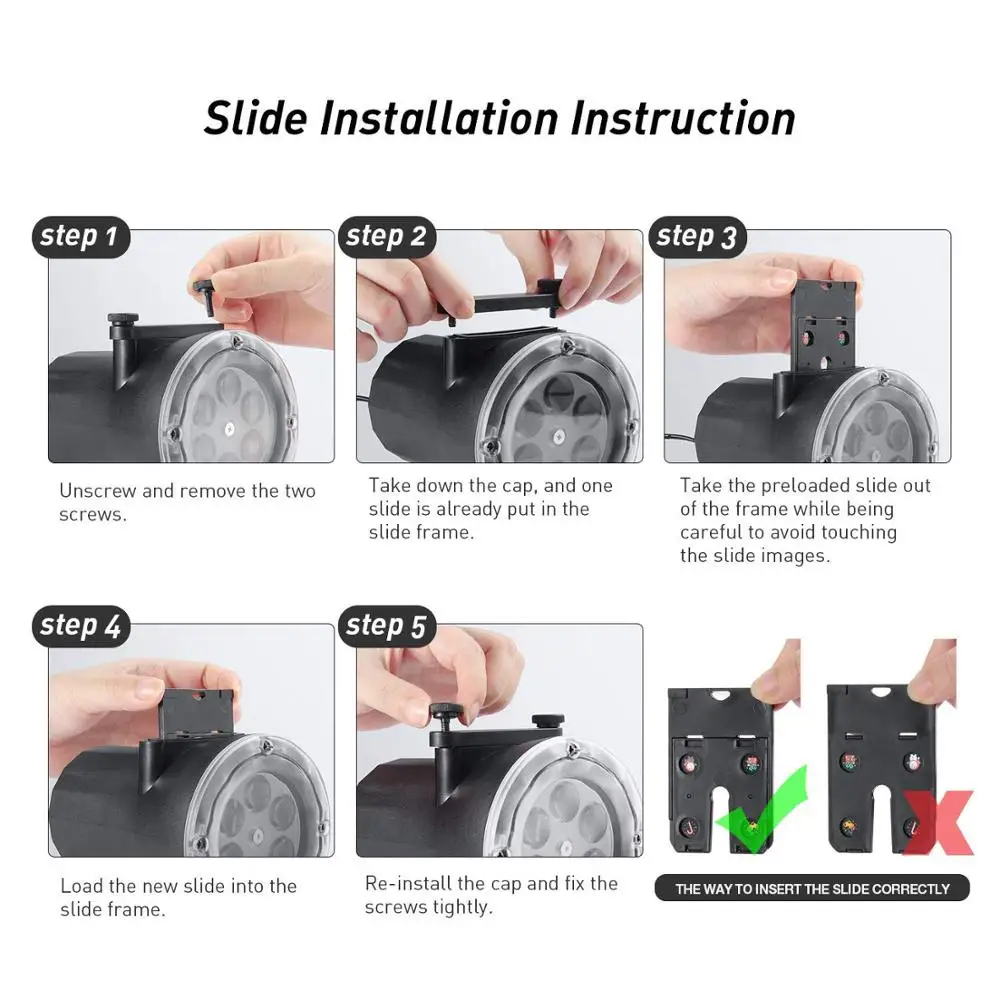 Slide Installation Instruction

step 1

Unscrew and remove the two screws.

step 2

Take down the cap, and one slide is already put in the slide frame.

step 3

Take the preloaded slide out of the frame while being careful to avoid touching the slide images.

step 4

Load the new slide into the slide frame.

step 5

Re-install the cap and fix the screws tightly.

THE WAY TO INSERT THE SLIDE CORRECTLY