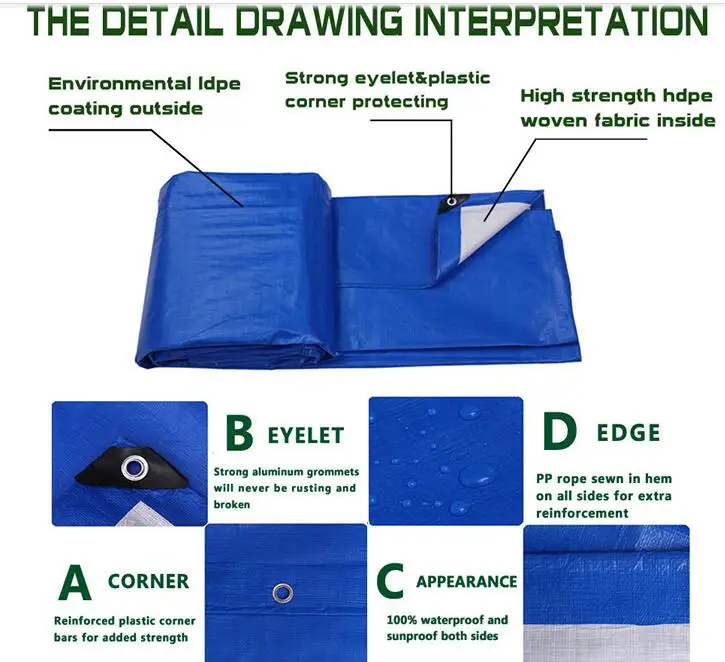 THE DETAIL DRAWING INTERPRETATION

Environmental ldpe coating outside

Strong eyelet&plastic corner protecting

High strength hdpe woven fabric inside

B EYELET

Strong aluminum grommets will never be rusting and broken

D EDGE

PP rope sewn in hem on all sides for extra reinforcement

A CORNER

Reinforced plastic corner bars for added strength

C APPEARANCE

100% waterproof and sunproof both sides