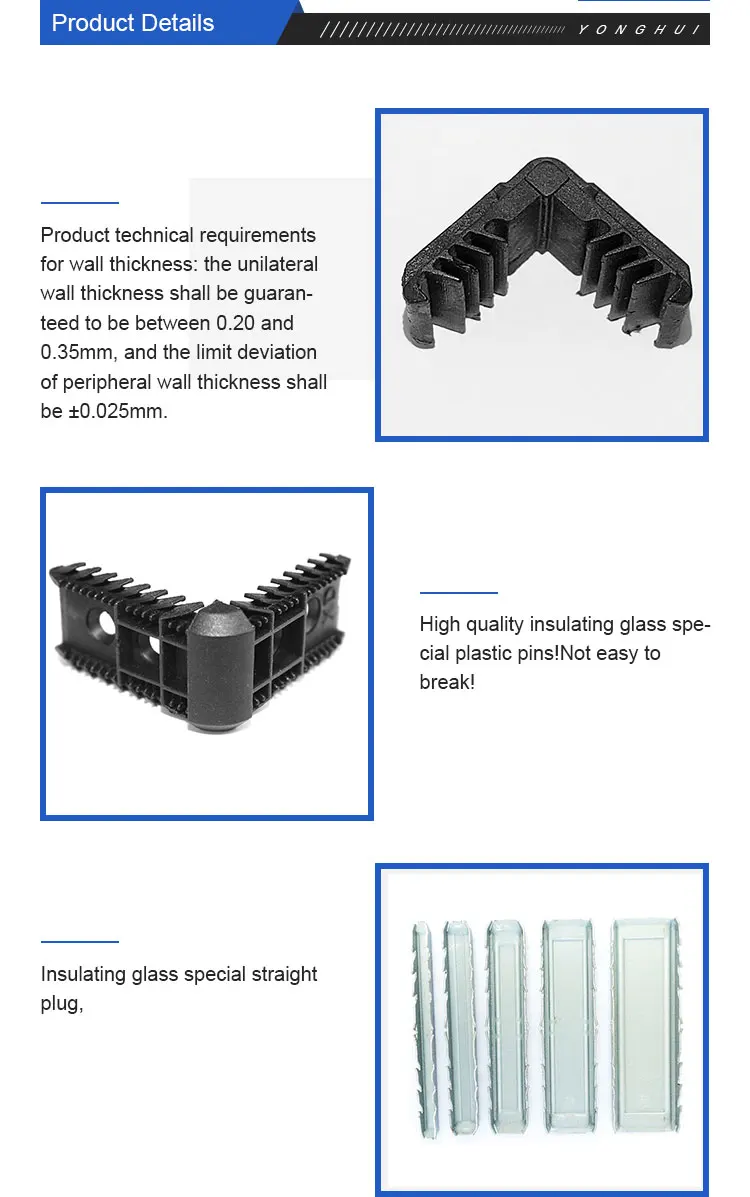 Product Details

YONGHUI

Product technical requirements for wall thickness: the unilateral wall thickness shall be guaranteed to be between 0.20 and 0.35mm, and the limit deviation of peripheral wall thickness shall be ±0.025mm.

High quality insulating glass special plastic pins!Not easy to break!

Insulating glass special straight plug,