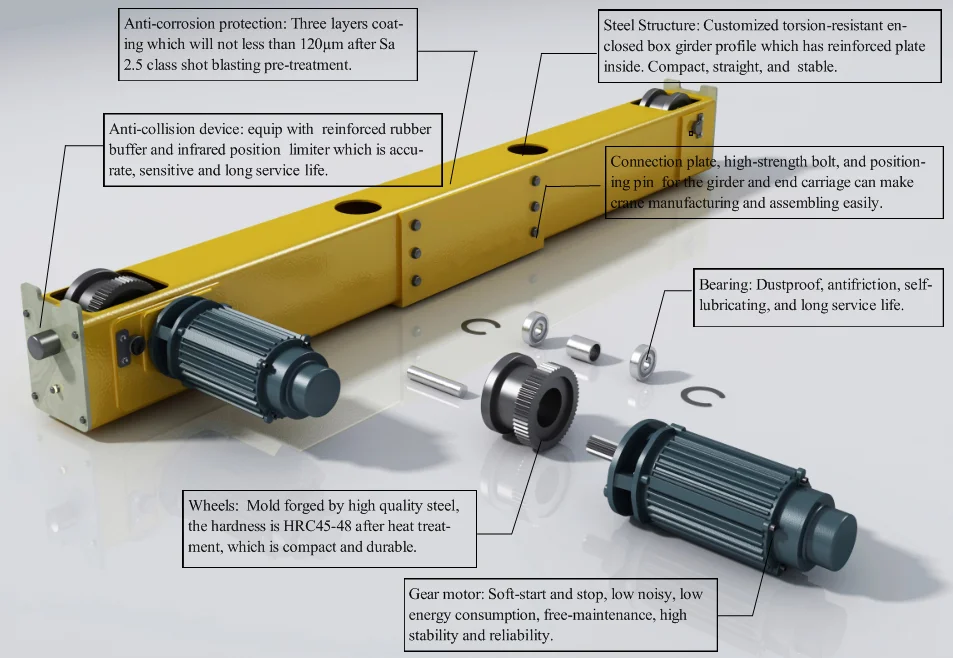 Anti-corrosion protection: Three layers coating which will not less than 120μm after Sa 2.5 class shot blasting pre-treatment.

Steel Structure: Customized torsion-resistant enclosed box girder profile which has reinforced plate inside. Compact, straight, and stable.

Anti-collision device: equip with reinforced rubber buffer and infrared position limiter which is accurate, sensitive and long service life.

Connection plate, high-strength bolt, and positioning pin for the girder and end carriage can make crane manufacturing and assembling easily.

Bearing: Dustproof, antifriction, self-lubricating, and long service life.

Wheels: Mold forged by high quality steel, the hardness is HRC45-48 after heat treatment, which is compact and durable.

Gear motor: Soft-start and stop, low noisy, low energy consumption, free-maintenance, high stability and reliability.