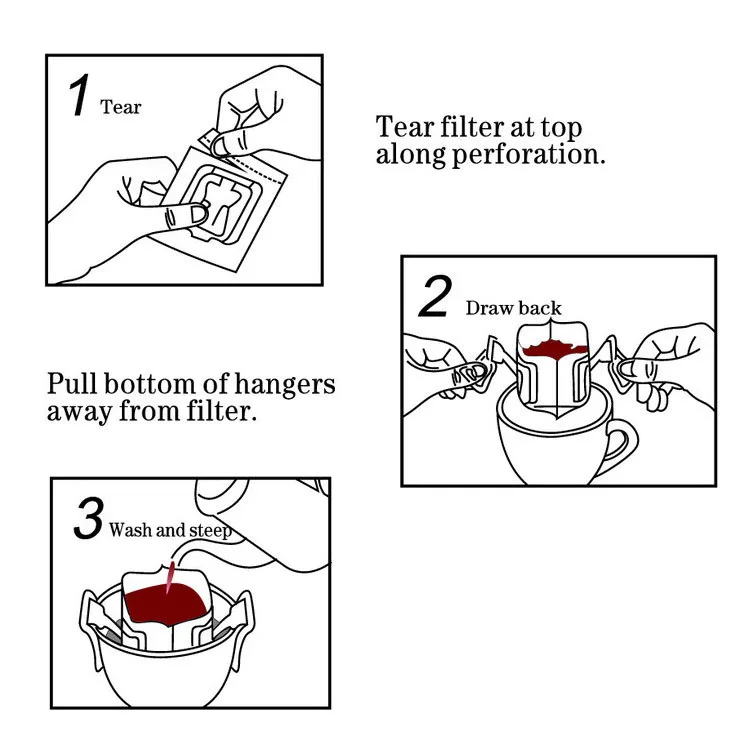 1 Tear

Tear filter at top along perforation.

2 Draw back

Pull bottom of hangers away from filter.

3 Wash and steep