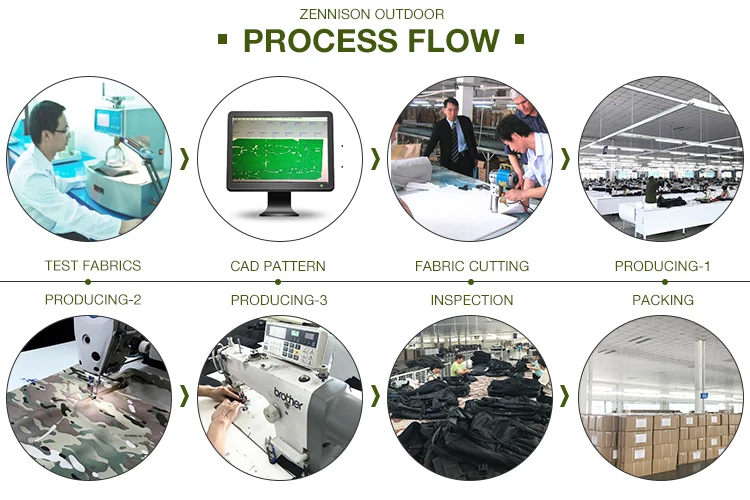 ZENNISON OUTDOOR
PROCESS FLOW

TEST FABRICS
CAD PATTERN
FABRIC CUTTING
PRODUCING-1

PRODUCING-2
PRODUCING-3
INSPECTION
PACKING

brother