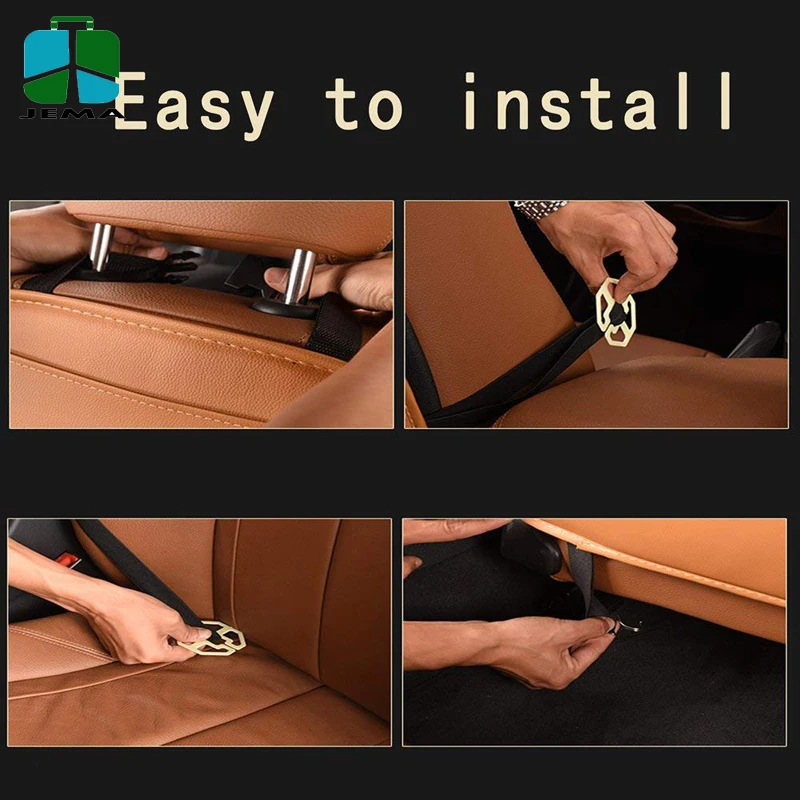 JEMA
Easy to install