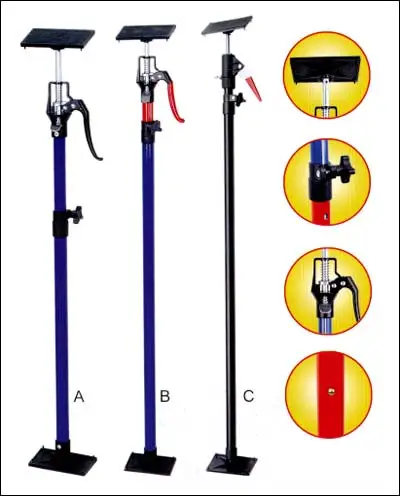 A

B

C