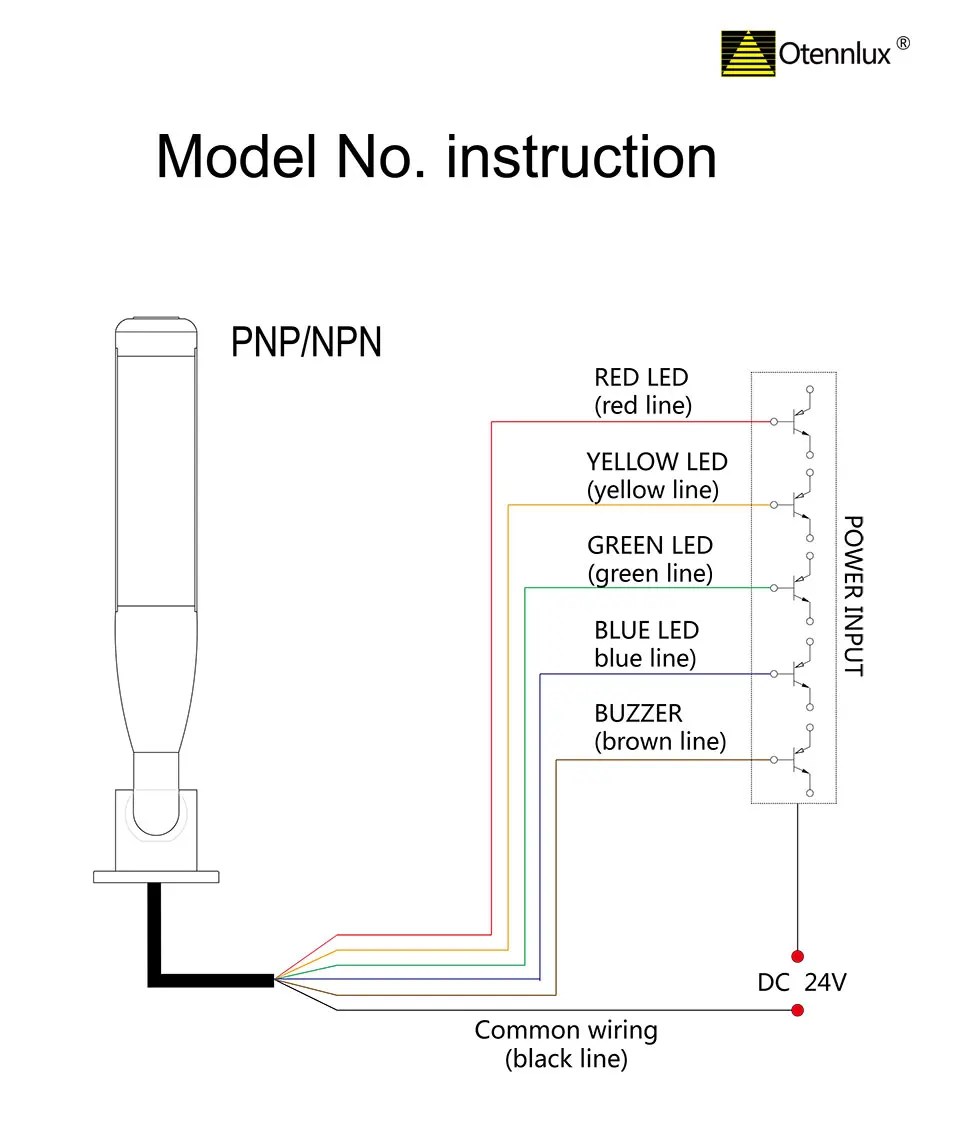 Otennlux ®

Model No. instruction

PNP/NPN

RED LED
(red line)

YELLOW LED
(yellow line)

GREEN LED
(green line)

BLUE LED
blue line)

BUZZER
(brown line)

POWER INPUT

DC 24V

Common wiring
(black line)