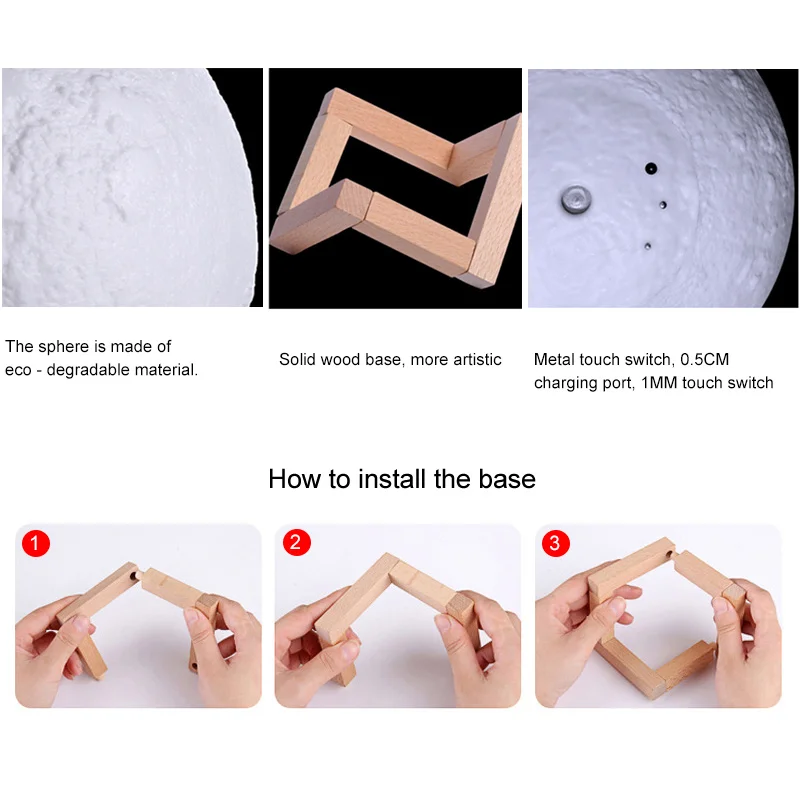 The sphere is made of eco - degradable material.

Solid wood base, more artistic

Metal touch switch, 0.5CM charging port, 1MM touch switch

How to install the base

1

2

3