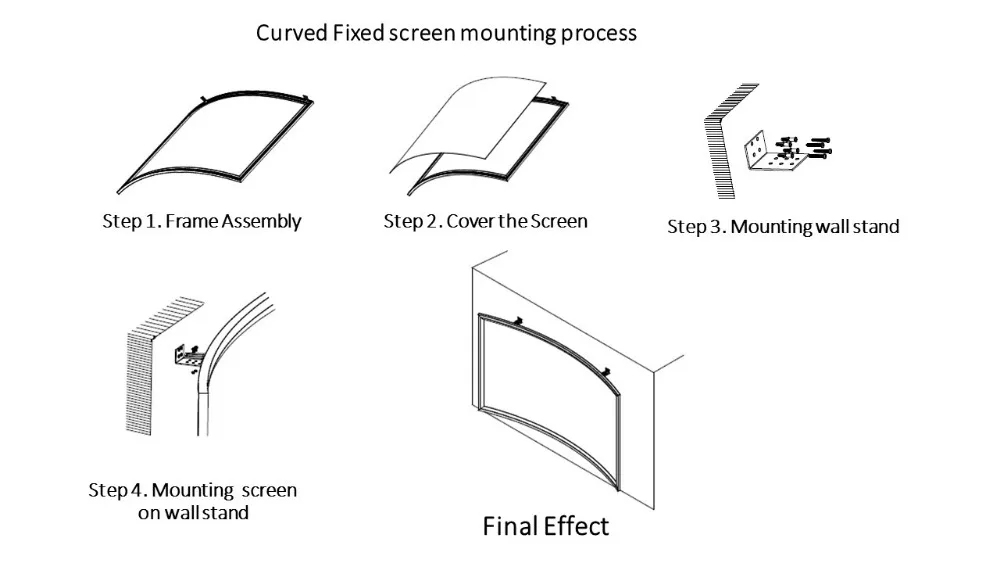 Curved Fixed screen mounting process

Step 1. Frame Assembly

Step 2. Cover the Screen

Step 3. Mounting wall stand

Step 4. Mounting screen on wall stand

Final Effect