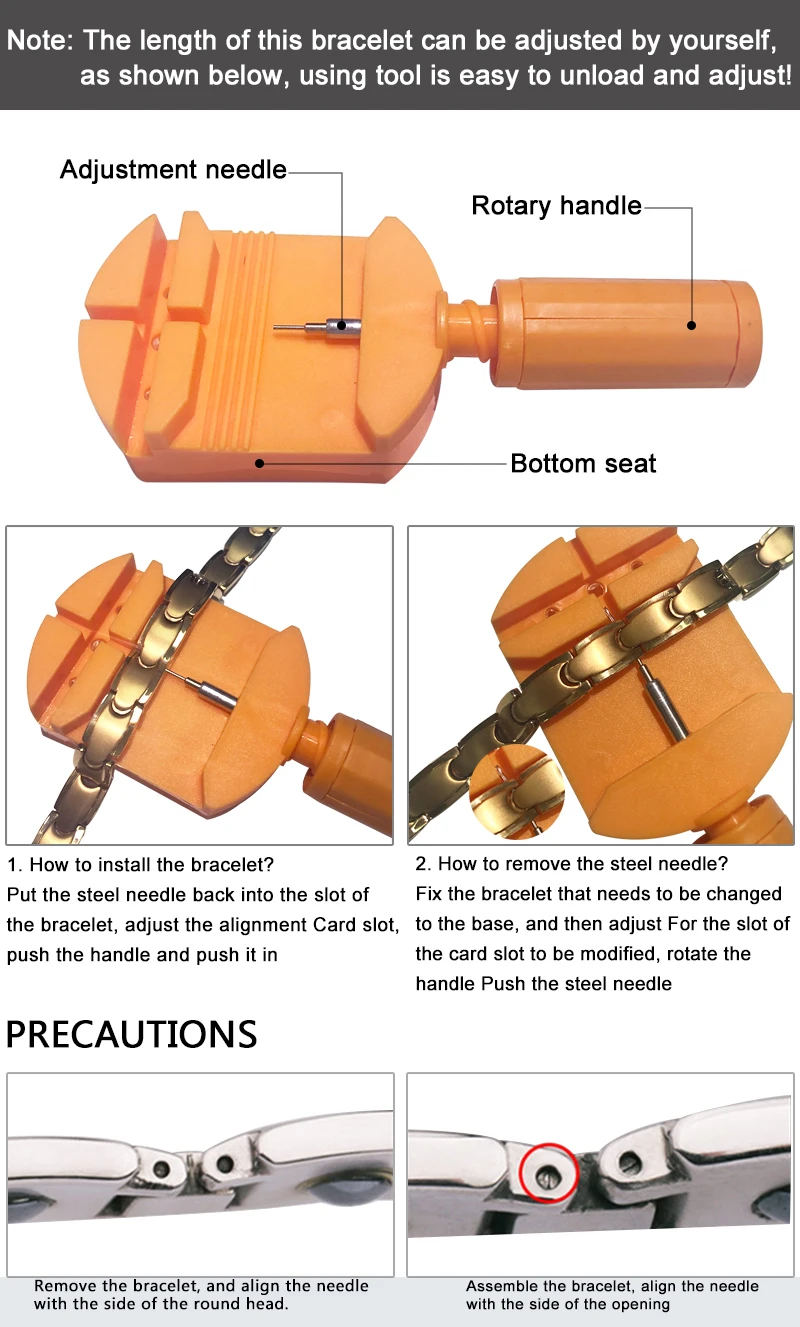 Note: The length of this bracelet can be adjusted by yourself, as shown below, using tool is easy to unload and adjust!

Adjustment needle

Rotary handle

Bottom seat

1. How to install the bracelet?
Put the steel needle back into the slot of the bracelet, adjust the alignment Card slot, push the handle and push it in

2. How to remove the steel needle?
Fix the bracelet that needs to be changed to the base, and then adjust For the slot of the card slot to be modified, rotate the handle Push the steel needle

PRECAUTIONS

Remove the bracelet, and align the needle with the side of the round head.

Assemble the bracelet, align the needle with the side of the opening