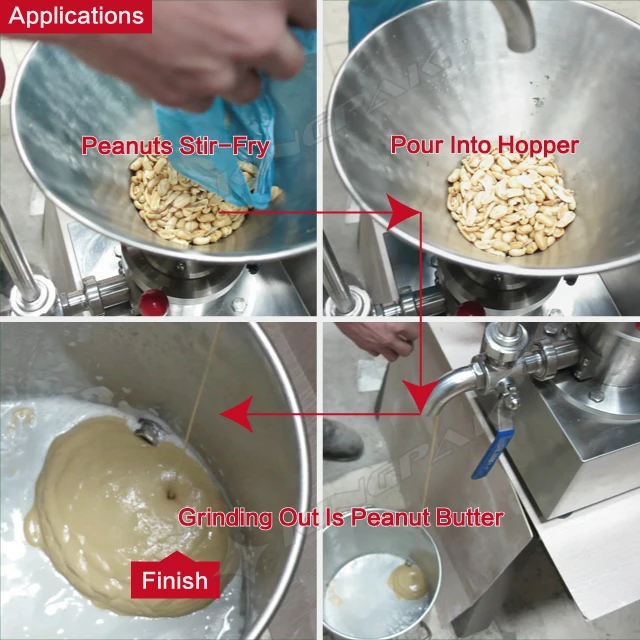 Applications

Peanuts Stir-Fry

Pour Into Hopper

Grinding Out Is Peanut Butter

Finish