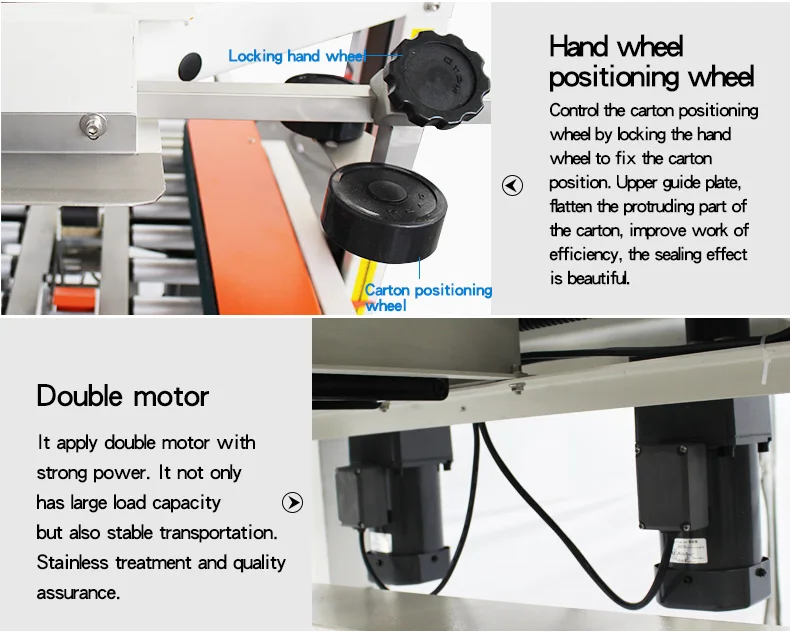 Locking hand wheel

Carton positioning wheel

Hand wheel positioning wheel

Control the carton positioning wheel by locking the hand wheel to fix the carton position. Upper guide plate, flatten the protruding part of the carton, improve work of efficiency, the sealing effect is beautiful.

Double motor

It apply double motor with strong power. It not only has large load capacity but also stable transportation. Stainless treatment and quality assurance.