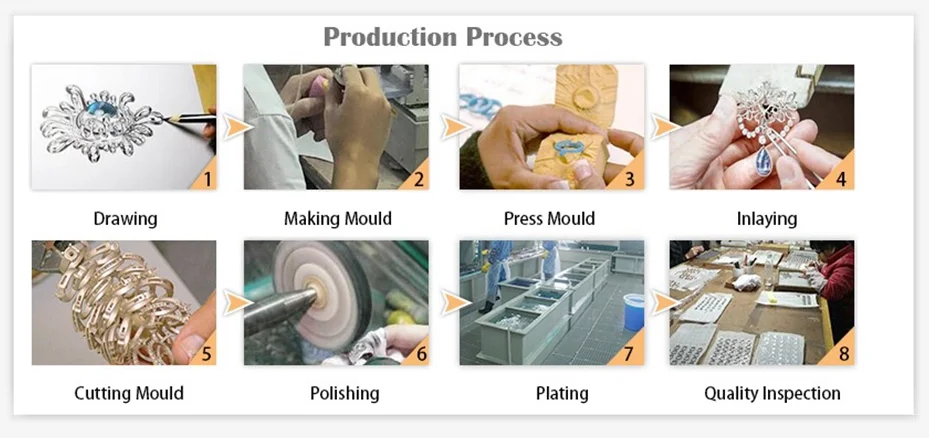 Production Process

1
Drawing

2
Making Mould

3
Press Mould

4
Inlaying

5
Cutting Mould

6
Polishing

7
Plating

8
Quality Inspection