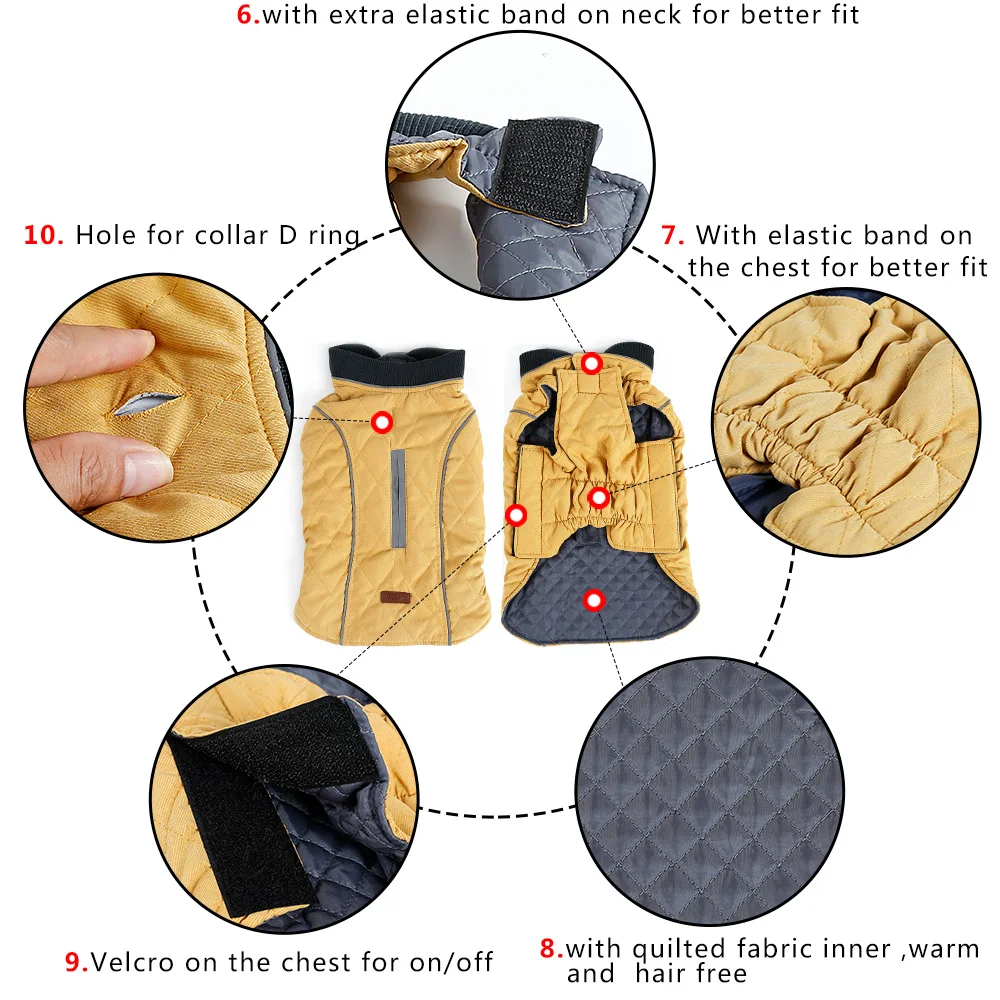 6.with extra elastic band on neck for better fit

10. Hole for collar D ring

7. With elastic band on the chest for better fit

9.Velcro on the chest for on/off

8.with quilted fabric inner ,warm and hair free