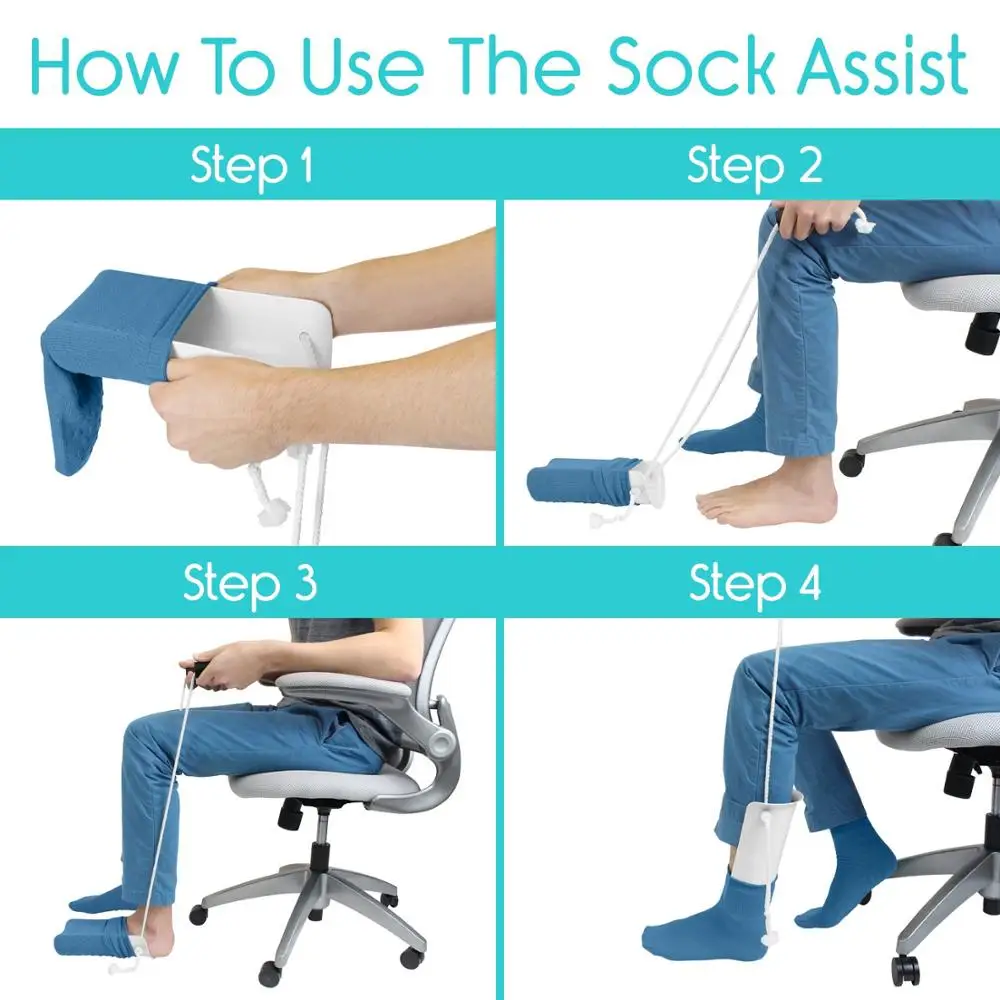 How To Use The Sock Assist

Step 1

Step 2

Step 3

Step 4