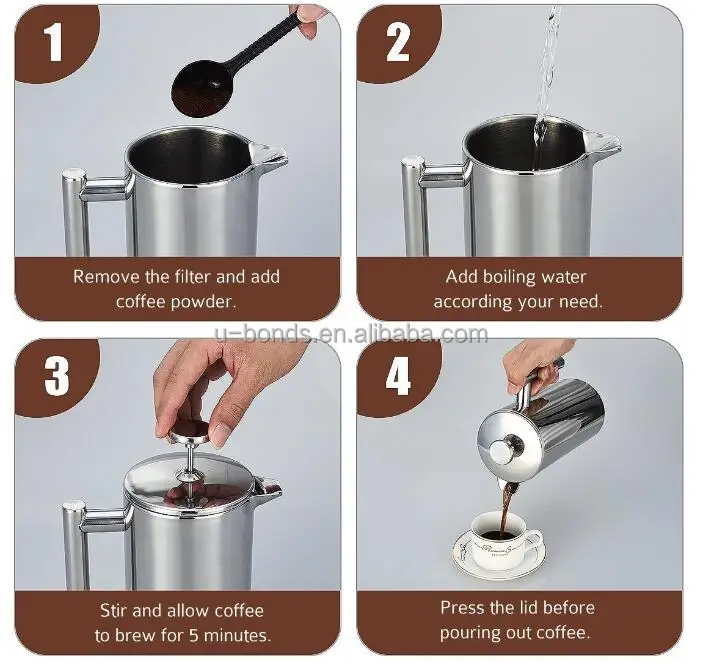 1

Remove the filter and add coffee powder.

2

Add boiling water according your need.

u-bonds.en.alibaba.com

3

Stir and allow coffee to brew for 5 minutes.

4

Press the lid before pouring out coffee.