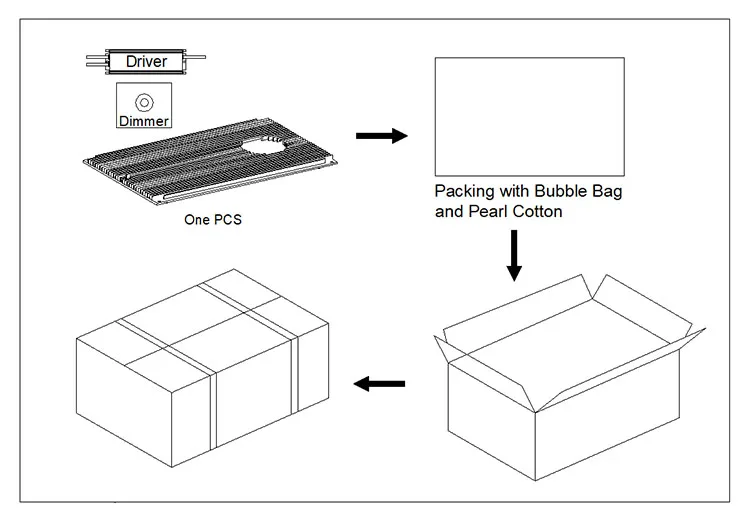 Driver
Dimmer
One PCS

Packing with Bubble Bag and Pearl Cotton