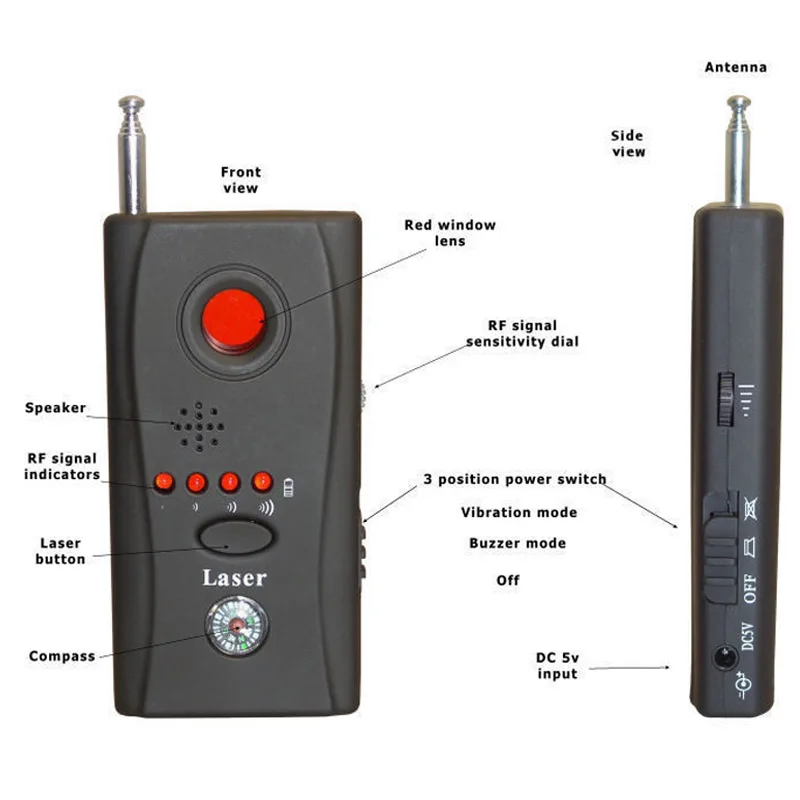 Antenna

Side view

Front view

Red window lens

RF signal sensitivity dial

Speaker

RF signal indicators

3 position power switch

Vibration mode

Buzzer mode

Off

Laser button

Laser

Compass

DC 5v input

OFF

DC5V