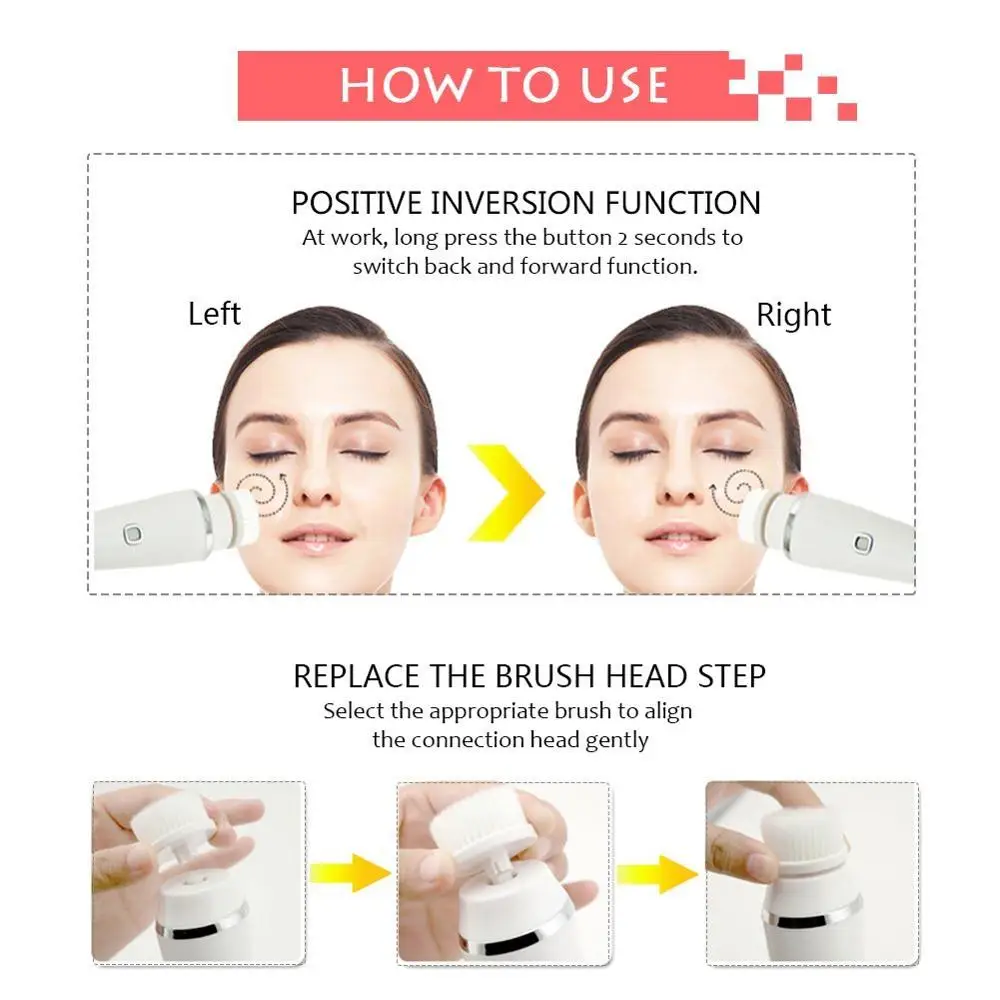 HOW TO USE

POSITIVE INVERSION FUNCTION
At work, long press the button 2 seconds to switch back and forward function.

Left

Right

REPLACE THE BRUSH HEAD STEP
Select the appropriate brush to align the connection head gently