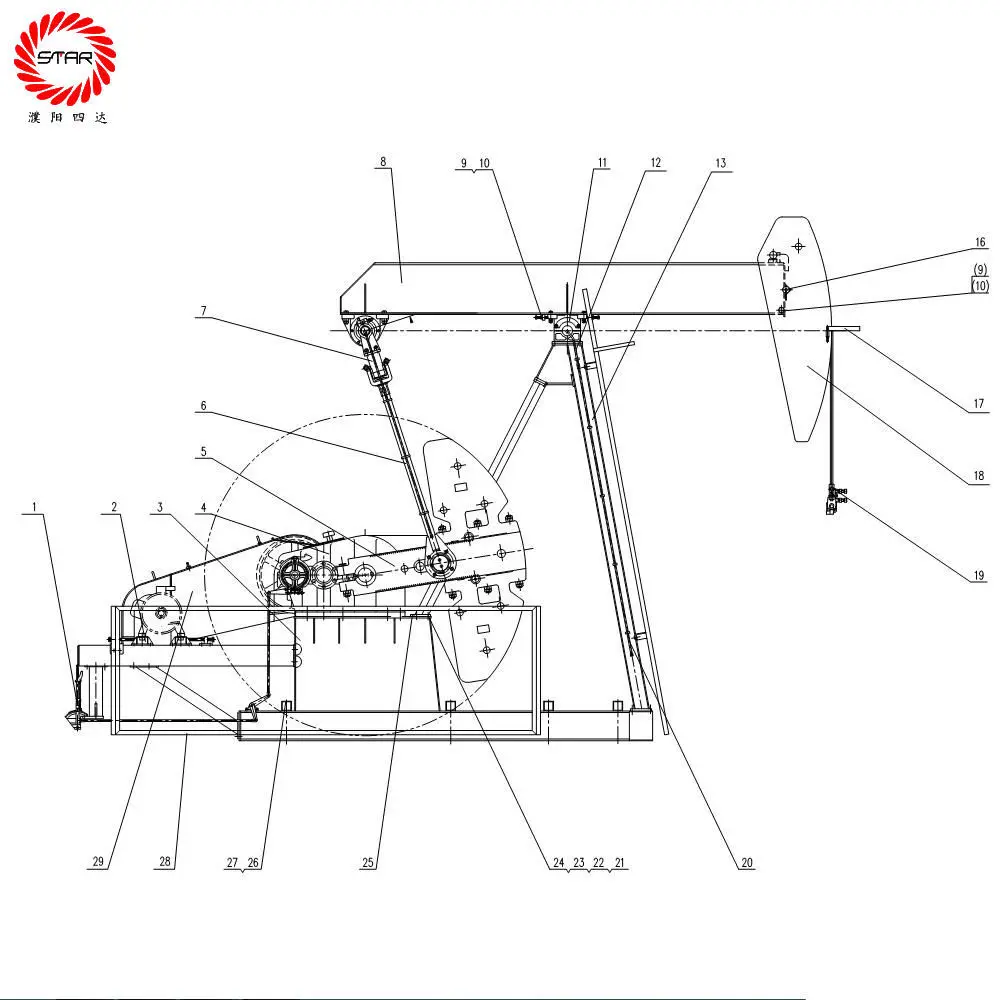 STAR
濮阳四达

8
9 10
11
12
13
16
(9)
(10)
7
17
6
18
5
1
2
3
4
19
29
28
27 26
25
24 23 22 21
20