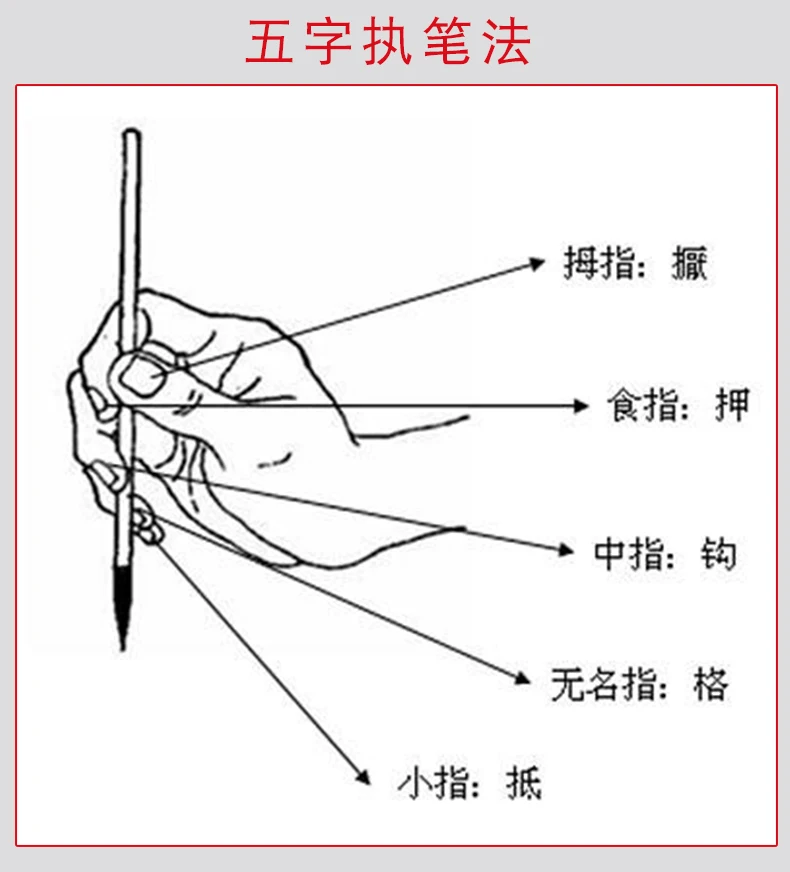 五字执笔法

拇指：擫

食指：押

中指：钩

无名指：格

小指：抵