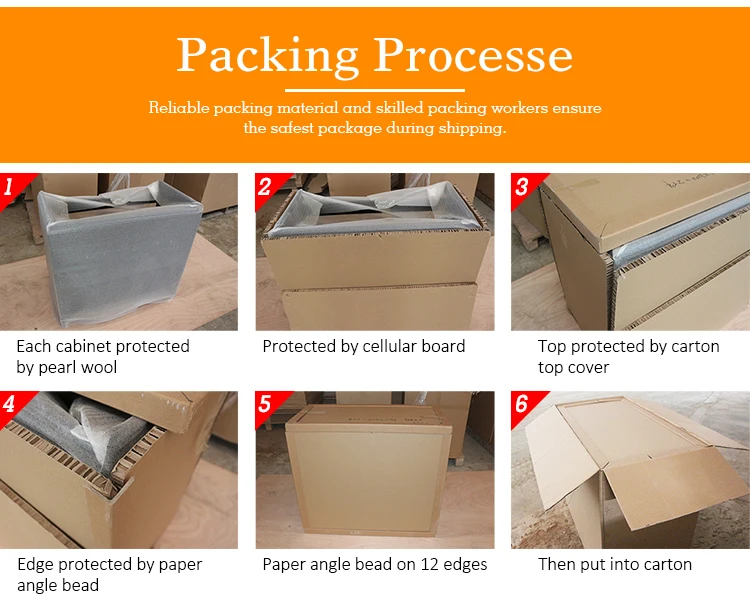 Packing Processe

Reliable packing material and skilled packing workers ensure the safest package during shipping.

1
Each cabinet protected by pearl wool

2
Protected by cellular board

3
Top protected by carton top cover

4
Edge protected by paper angle bead

5
Paper angle bead on 12 edges

6
Then put into carton