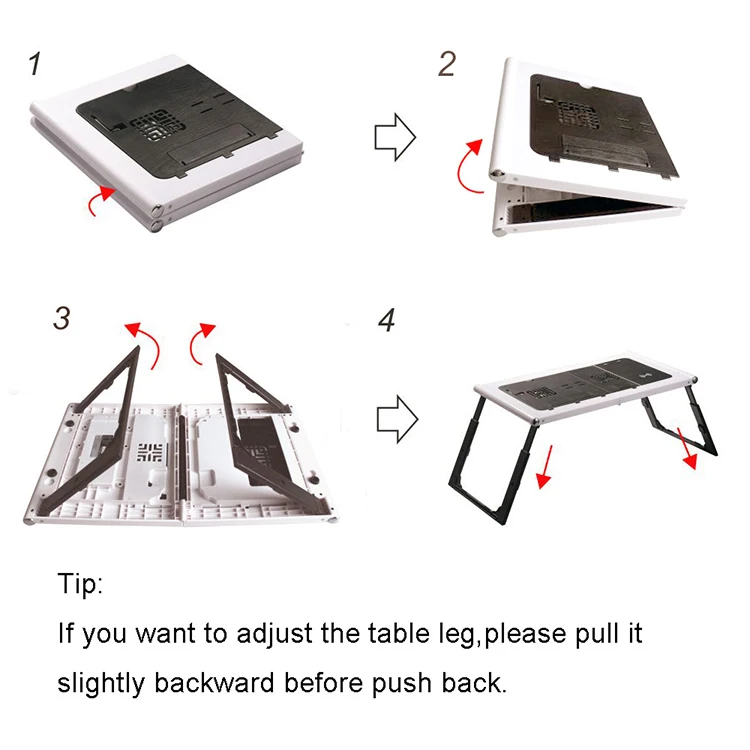 1

2

3

4

Tip:

If you want to adjust the table leg,please pull it slightly backward before push back.