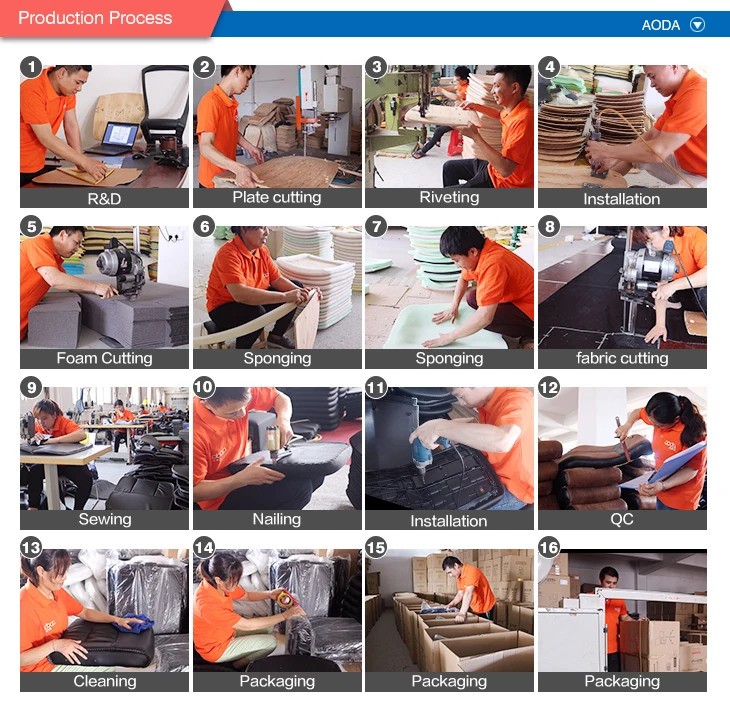 Production Process

AODA

1
R&D

2
Plate cutting

3
Riveting

4
Installation

5
Foam Cutting

6
Sponging

7
Sponging

8
fabric cutting

9
Sewing

10
Nailing

11
Installation

12
QC

13
Cleaning

14
Packaging

15
Packaging

16
Packaging