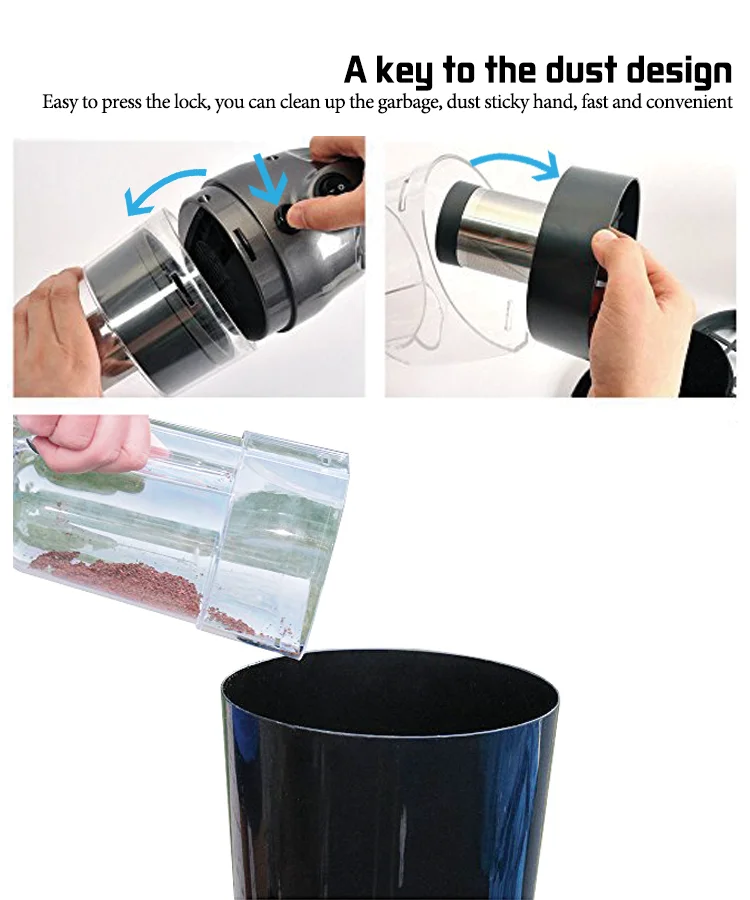 A key to the dust design
Easy to press the lock, you can clean up the garbage, dust sticky hand, fast and convenient