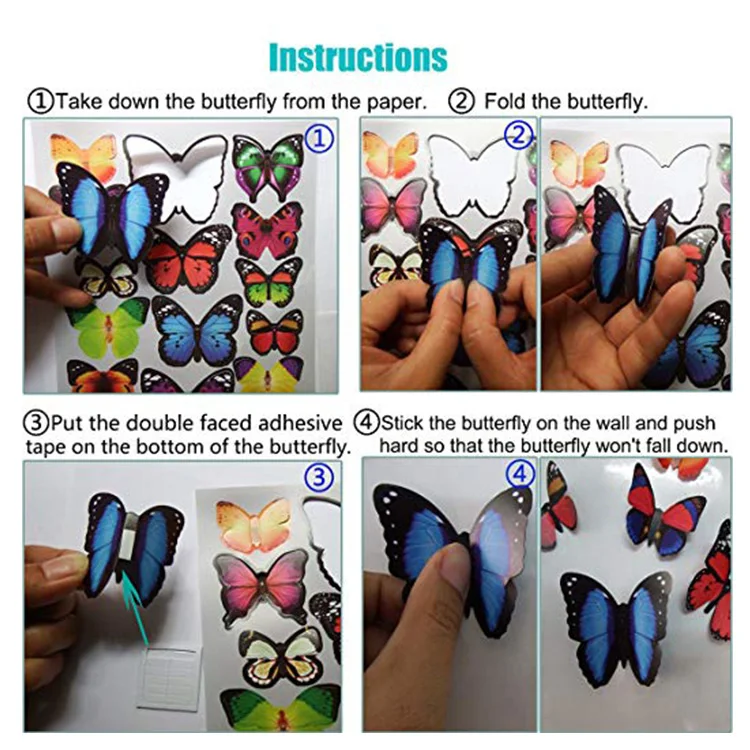 Instructions

①Take down the butterfly from the paper.

② Fold the butterfly.

①

②

③Put the double faced adhesive tape on the bottom of the butterfly.

④Stick the butterfly on the wall and push hard so that the butterfly won't fall down.

③

④