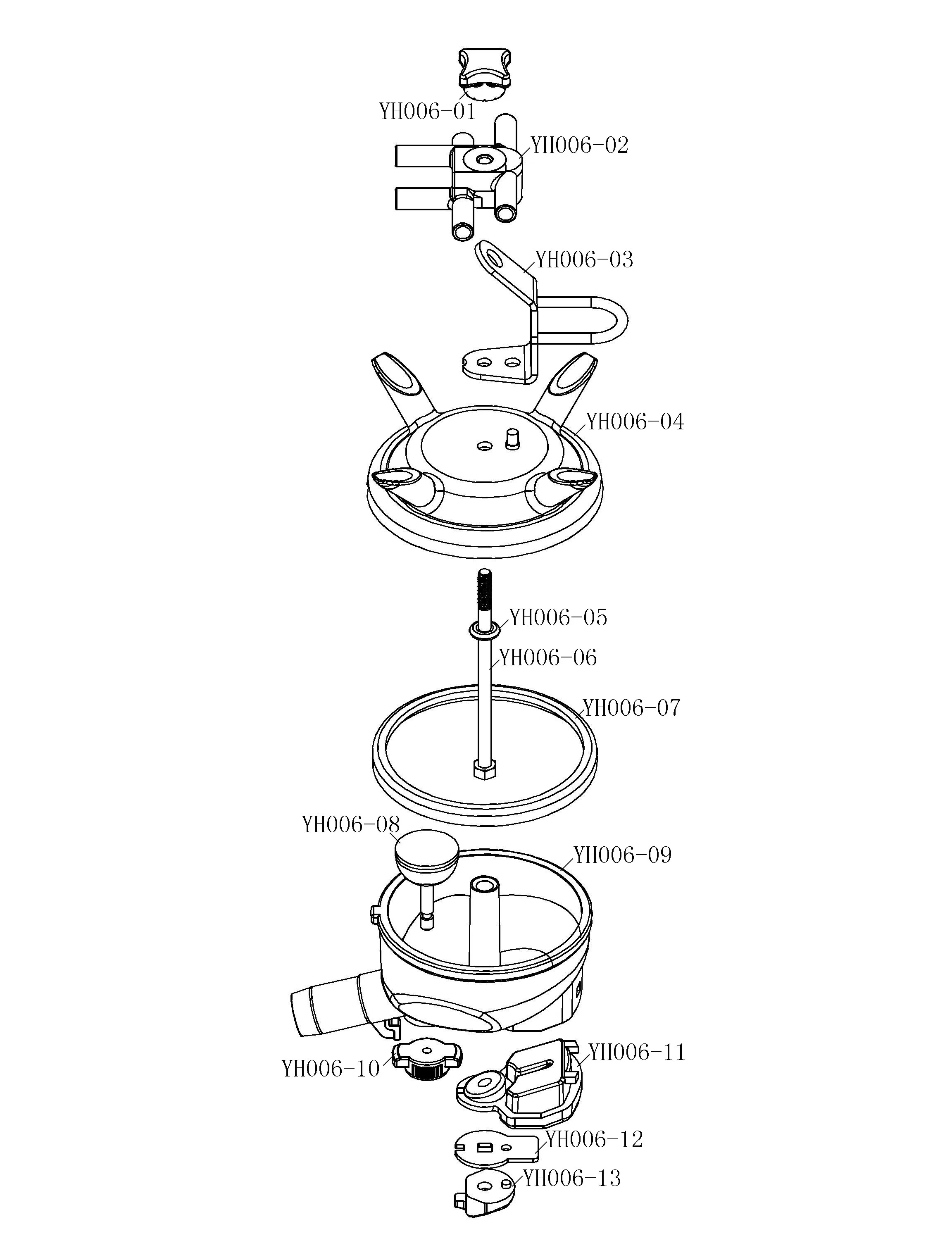 YH006-01
YH006-02
YH006-03
YH006-04
YH006-05
YH006-06
YH006-07
YH006-08
YH006-09
YH006-10
YH006-11
YH006-12
YH006-13