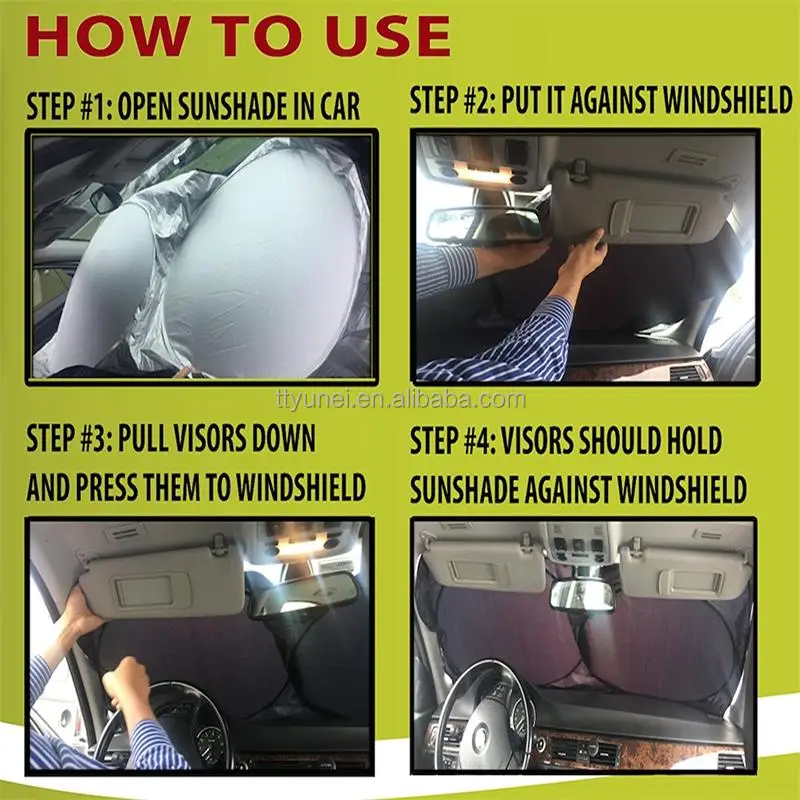 HOW TO USE

STEP #1: OPEN SUNSHADE IN CAR

STEP #2: PUT IT AGAINST WINDSHIELD

ttyunei.en.alibaba.com

STEP #3: PULL VISORS DOWN AND PRESS THEM TO WINDSHIELD

STEP #4: VISORS SHOULD HOLD SUNSHADE AGAINST WINDSHIELD