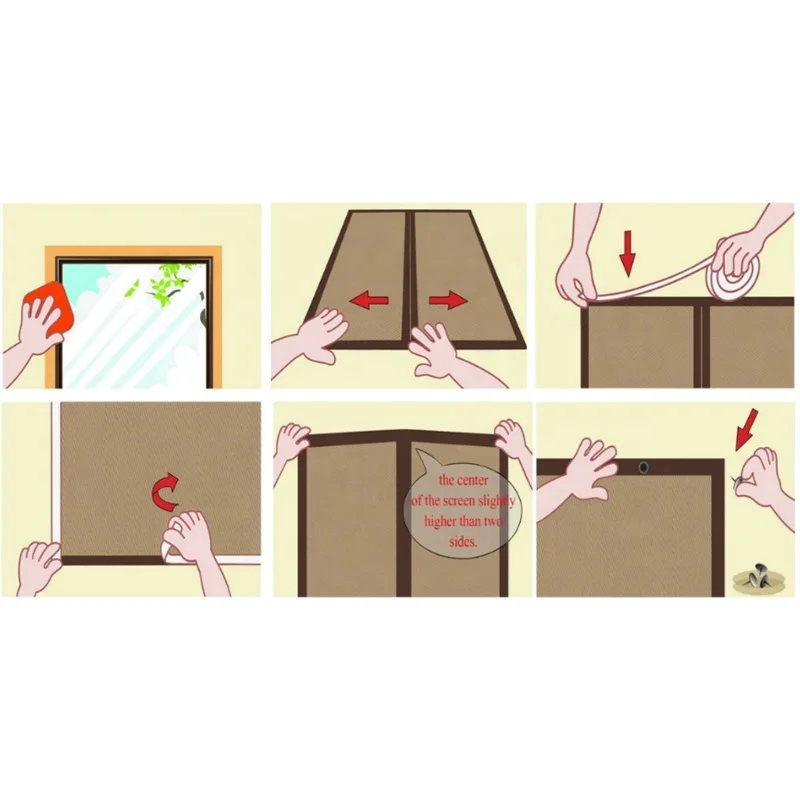 the center of the screen slightly higher than two sides.