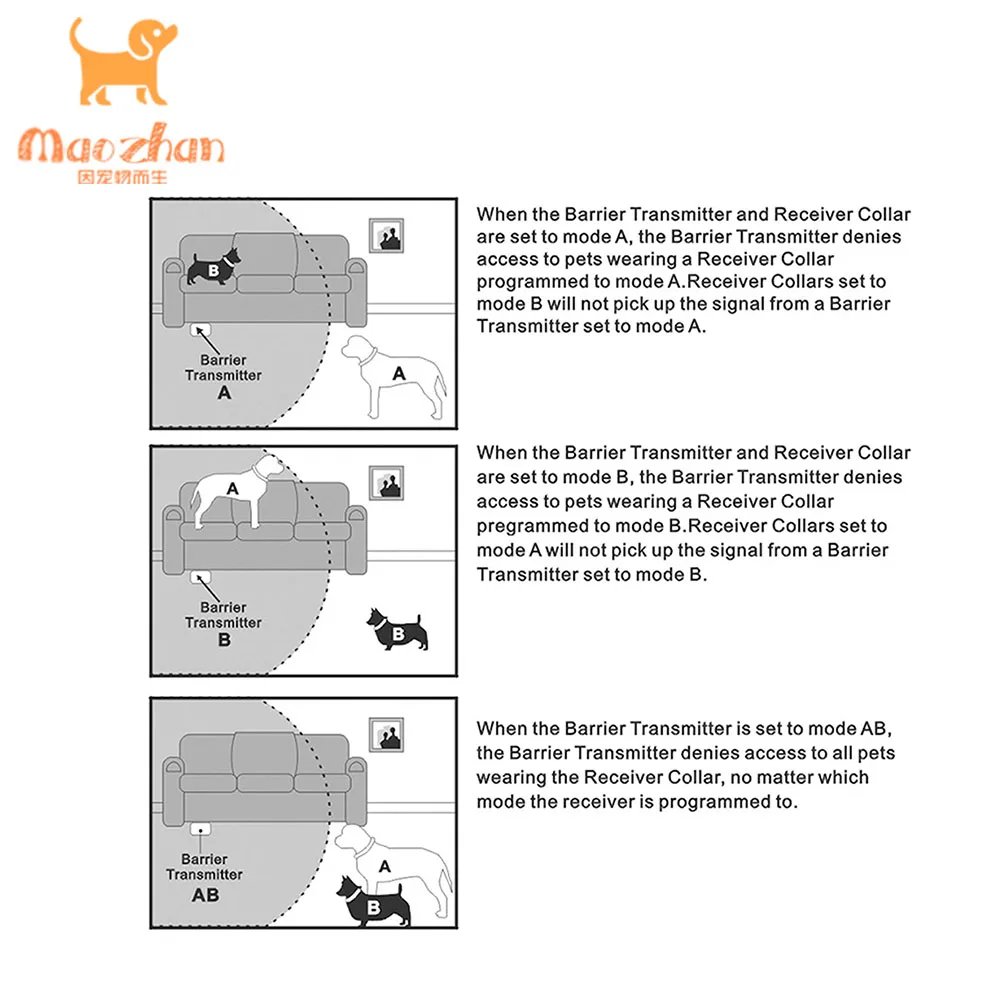 Maozhan
因宠物而生

B

Barrier Transmitter A

A

When the Barrier Transmitter and Receiver Collar are set to mode A, the Barrier Transmitter denies access to pets wearing a Receiver Collar programmed to mode A.Receiver Collars set to mode B will not pick up the signal from a Barrier Transmitter set to mode A.

A

Barrier Transmitter B

B

When the Barrier Transmitter and Receiver Collar are set to mode B, the Barrier Transmitter denies access to pets wearing a Receiver Collar programmed to mode B.Receiver Collars set to mode A will not pick up the signal from a Barrier Transmitter set to mode B.

Barrier Transmitter AB

A

B

When the Barrier Transmitter is set to mode AB, the Barrier Transmitter denies access to all pets wearing the Receiver Collar, no matter which mode the receiver is programmed to.