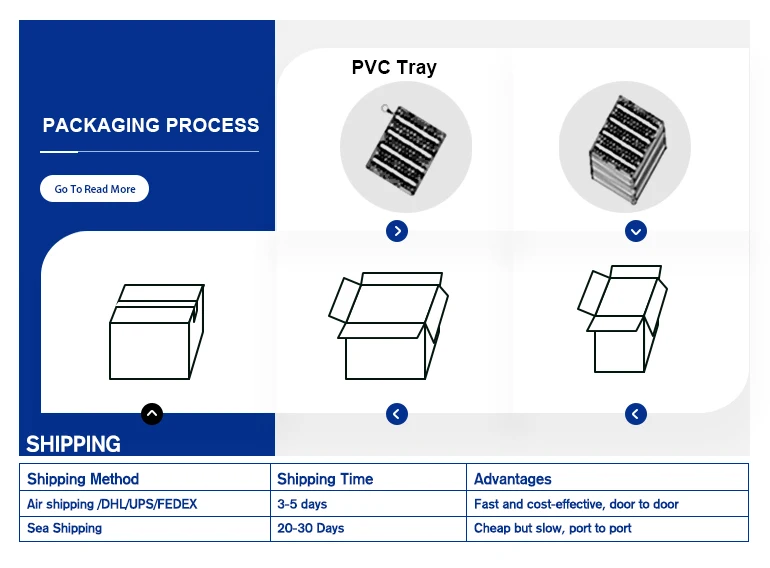 PACKAGING PROCESS

Go To Read More

PVC Tray

SHIPPING

| Shipping Method | Shipping Time | Advantages |
|---|---|---|
| Air shipping /DHL/UPS/FEDEX | 3-5 days | Fast and cost-effective, door to door |
| Sea Shipping | 20-30 Days | Cheap but slow, port to port |