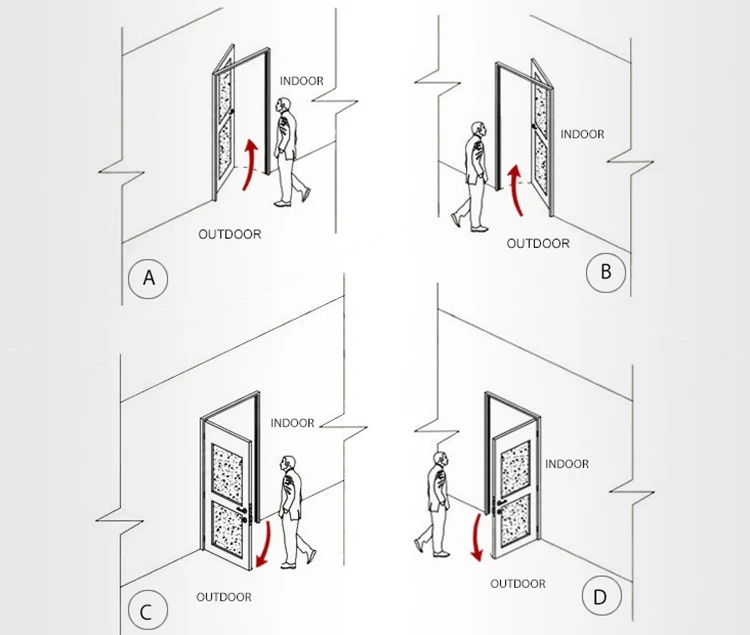 INDOOR
OUTDOOR
A

INDOOR
OUTDOOR
B

INDOOR
OUTDOOR
C

INDOOR
OUTDOOR
D