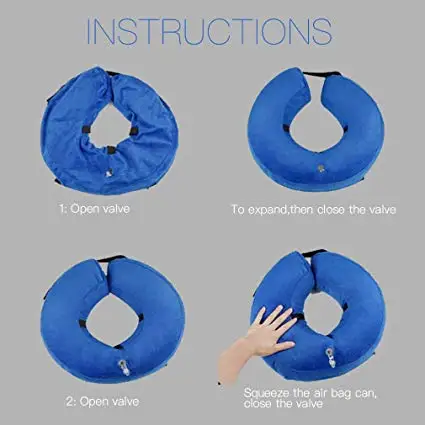 INSTRUCTIONS

1: Open valve

To expand,then close the valve

2: Open valve

Squeeze the air bag can, close the valve