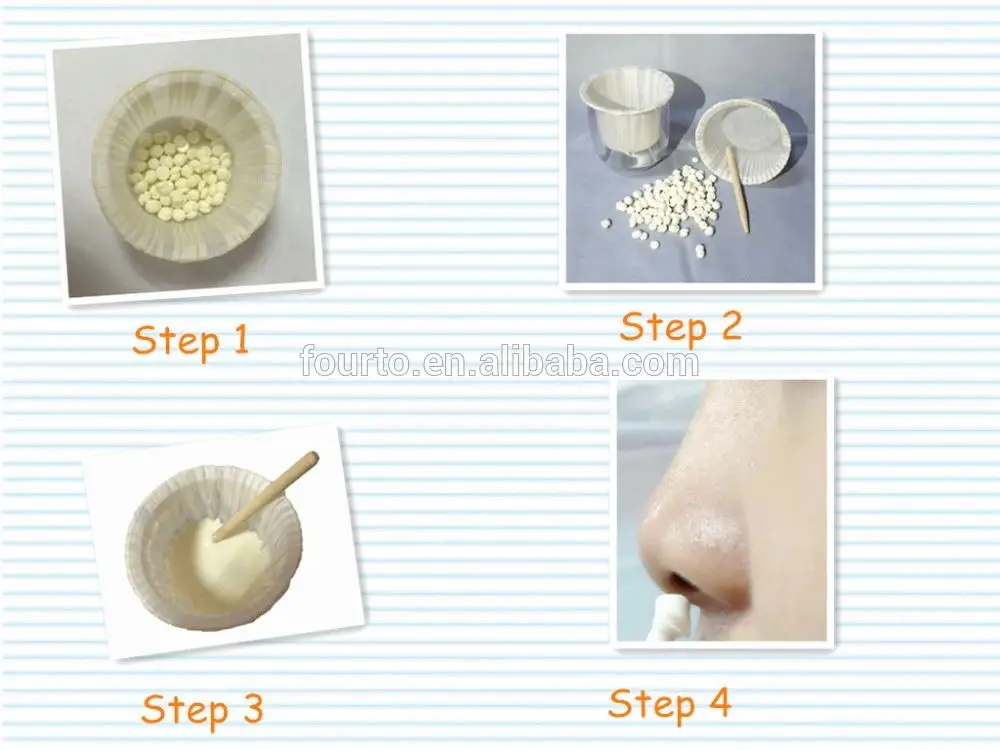 Step 1

Step 2

fourto.en.alibaba.com

Step 3

Step 4