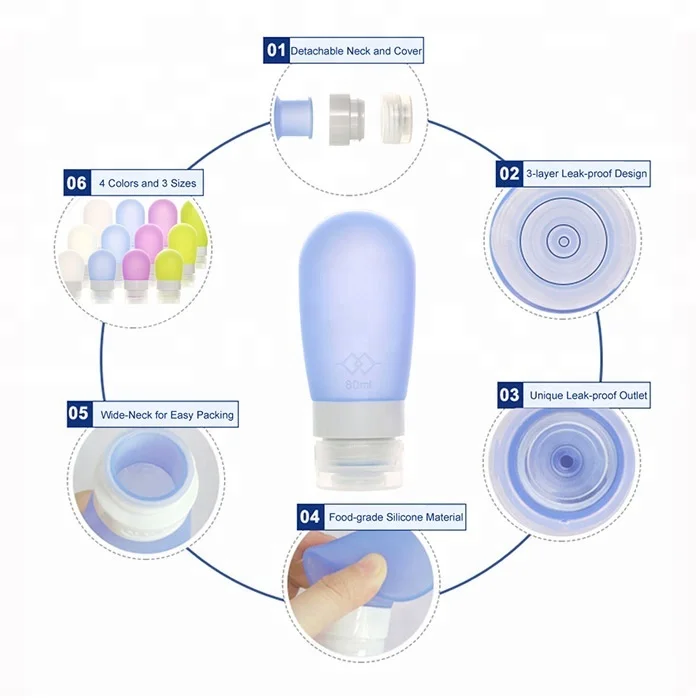 01 Detachable Neck and Cover

02 3-layer Leak-proof Design

03 Unique Leak-proof Outlet

04 Food-grade Silicone Material

05 Wide-Neck for Easy Packing

06 4 Colors and 3 Sizes

80ml