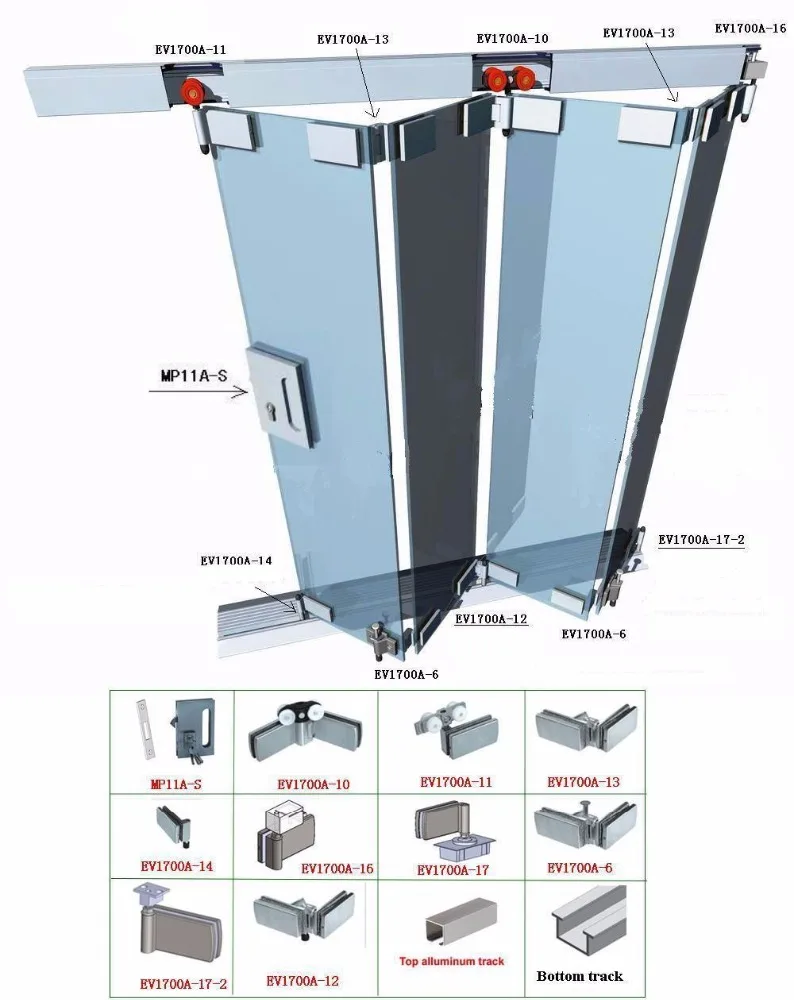 EV1700A-11
EV1700A-13
EV1700A-10
EV1700A-13
EV1700A-16

MP11A-S

EV1700A-17-2
EV1700A-14
EV1700A-12
EV1700A-6
EV1700A-6

| MP11A-S | EV1700A-10 | EV1700A-11 | EV1700A-13 |
|---|---|---|---|
| EV1700A-14 | EV1700A-16 | EV1700A-17 | EV1700A-6 |
| EV1700A-17-2 | EV1700A-12 | Top alluminum track | Bottom track |