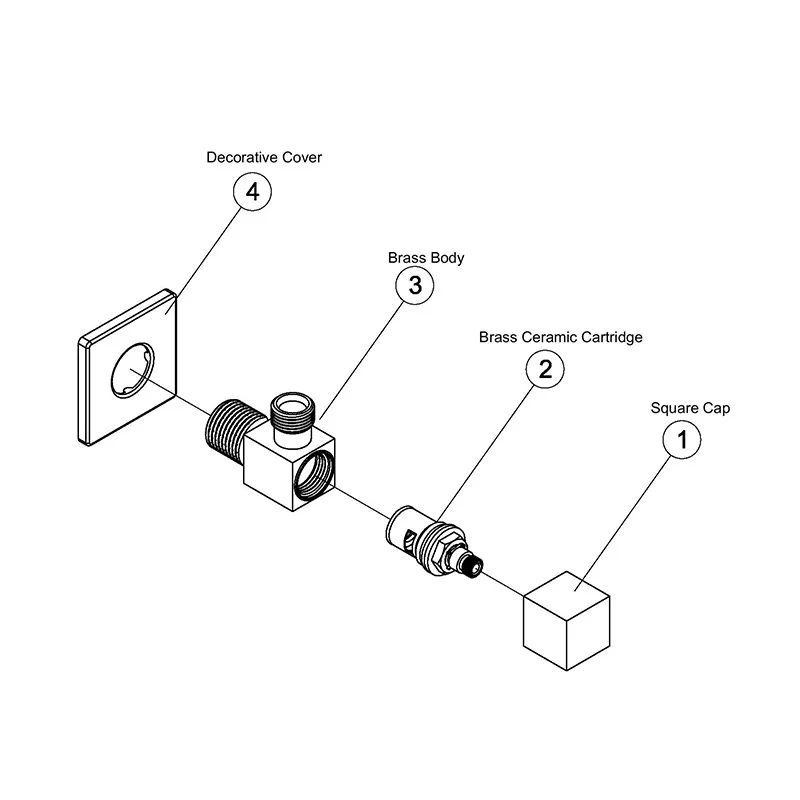 Decorative Cover
4

Brass Body
3

Brass Ceramic Cartridge
2

Square Cap
1