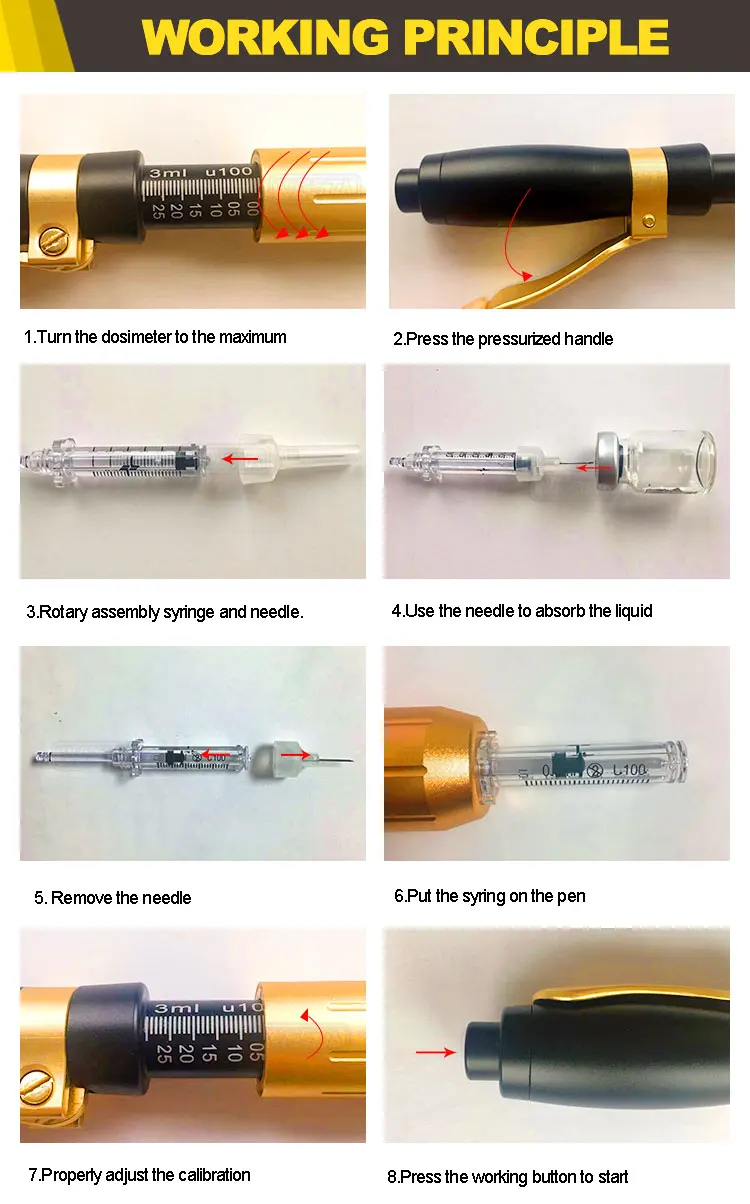 WORKING PRINCIPLE

3ml u100
25 20 15 10 05 00

1.Turn the dosimeter to the maximum

2.Press the pressurized handle

3.Rotary assembly syringe and needle.

4.Use the needle to absorb the liquid

5. Remove the needle

L100

6.Put the syring on the pen

3ml u10
25 20 15 10 05

7.Properly adjust the calibration

8.Press the working button to start