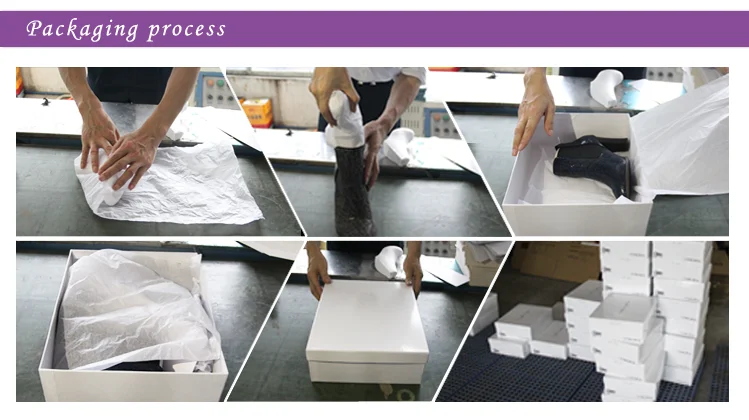 Packaging process