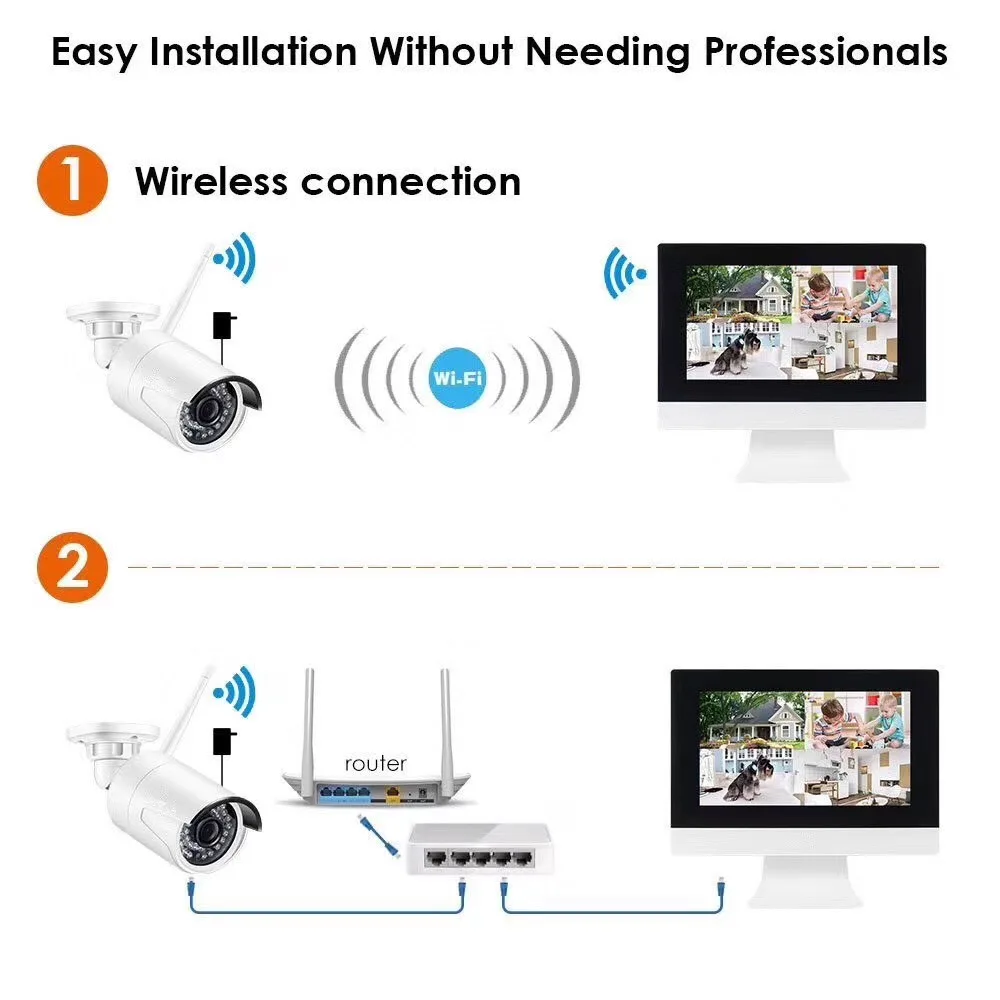 Easy Installation Without Needing Professionals

1 Wireless connection

Wi-Fi

2

router