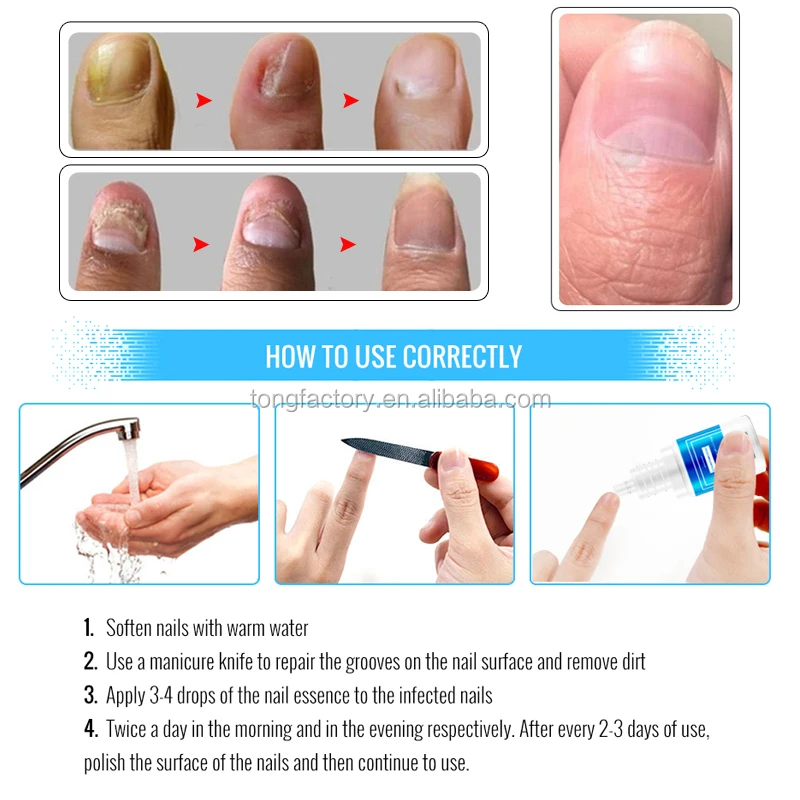 HOW TO USE CORRECTLY

tongfactory.en.alibaba.com

1. Soften nails with warm water
2. Use a manicure knife to repair the grooves on the nail surface and remove dirt
3. Apply 3-4 drops of the nail essence to the infected nails
4. Twice a day in the morning and in the evening respectively. After every 2-3 days of use, polish the surface of the nails and then continue to use.