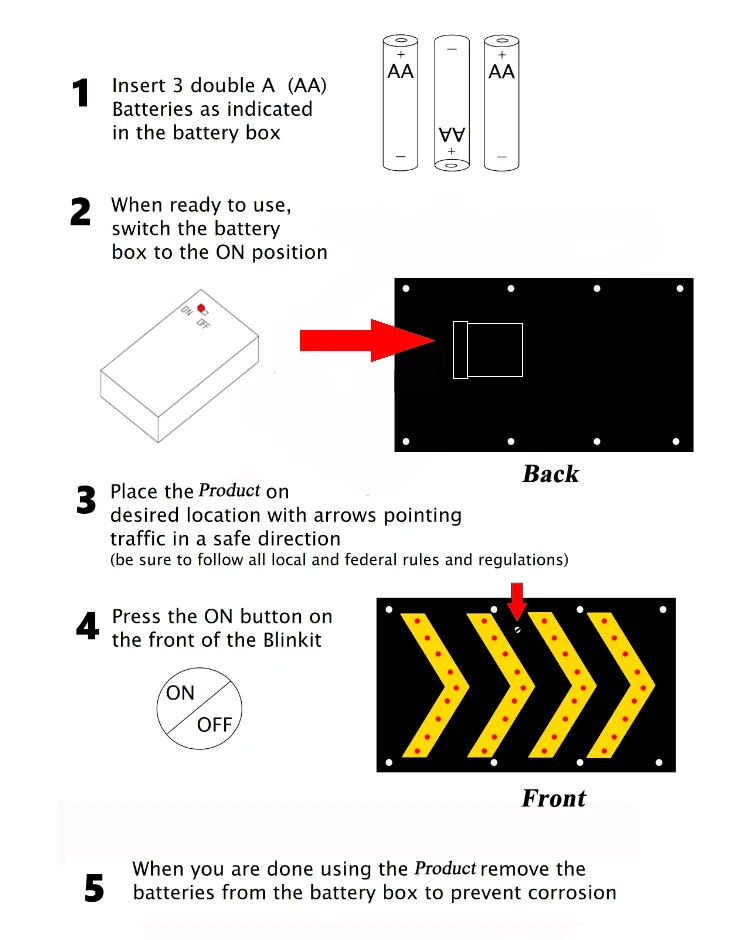 1 Insert 3 double A (AA) Batteries as indicated in the battery box

+ AA −
− AA +
+ AA −

2 When ready to use, switch the battery box to the ON position

ON OFF

Back

3 Place the Product on desired location with arrows pointing traffic in a safe direction
(be sure to follow all local and federal rules and regulations)

4 Press the ON button on the front of the Blinkit

ON OFF

Front

5 When you are done using the Product remove the batteries from the battery box to prevent corrosion