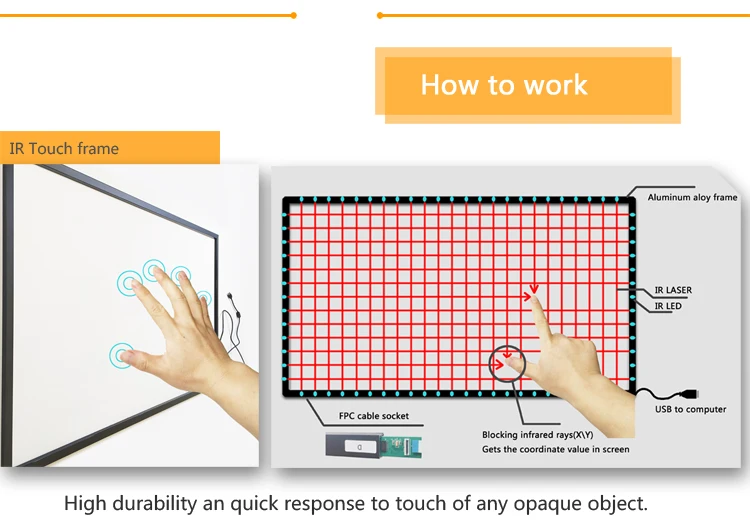 How to work

IR Touch frame

Aluminum aloy frame

IR LASER

IR LED

USB to computer

FPC cable socket

Blocking infrared rays(X\Y)
Gets the coordinate value in screen

High durability an quick response to touch of any opaque object.