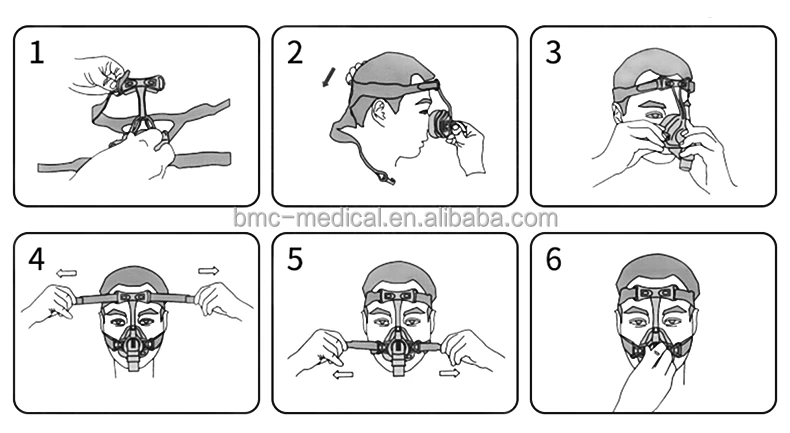 1

2

3

bmc-medical.en.alibaba.com

4

5

6