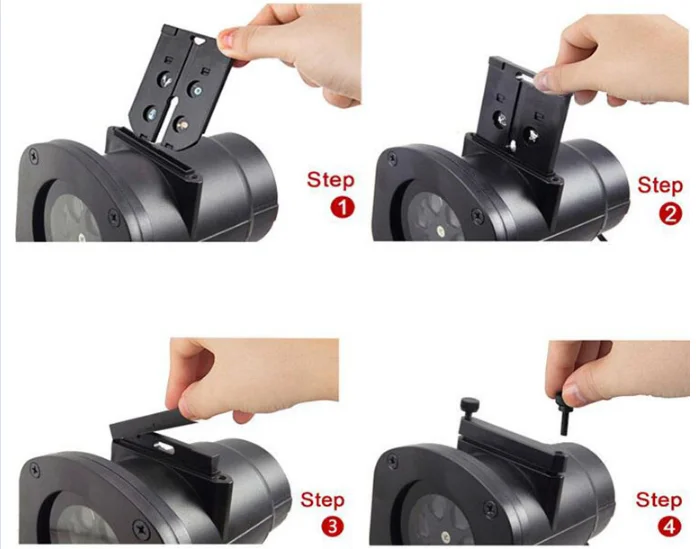 Step
1

Step
2

Step
3

Step
4