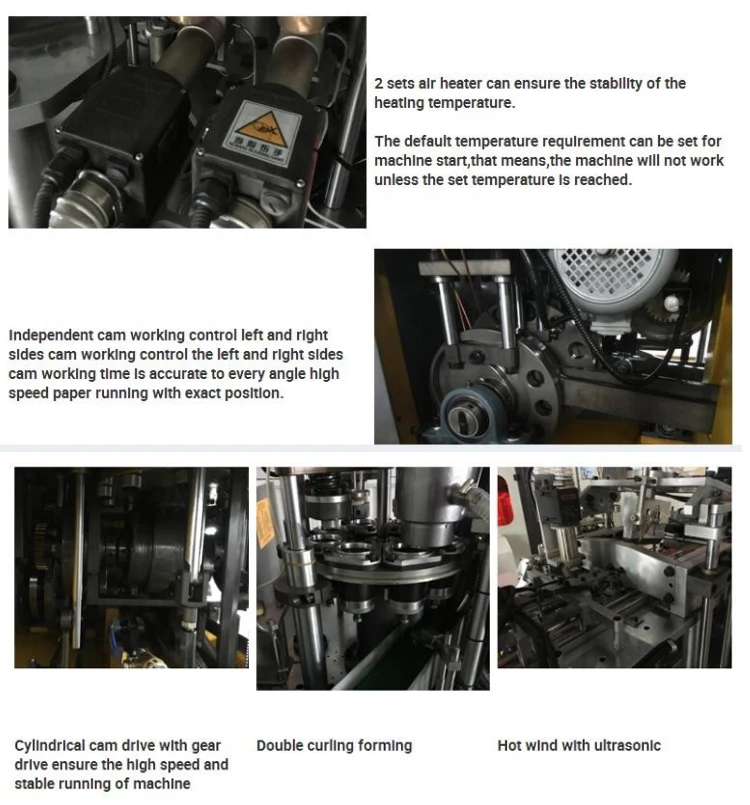 2 sets air heater can ensure the stability of the heating temperature.

The default temperature requirement can be set for machine start,that means,the machine will not work unless the set temperature is reached.

Independent cam working control left and right sides cam working control the left and right sides cam working time is accurate to every angle high speed paper running with exact position.

Cylindrical cam drive with gear drive ensure the high speed and stable running of machine

Double curling forming

Hot wind with ultrasonic