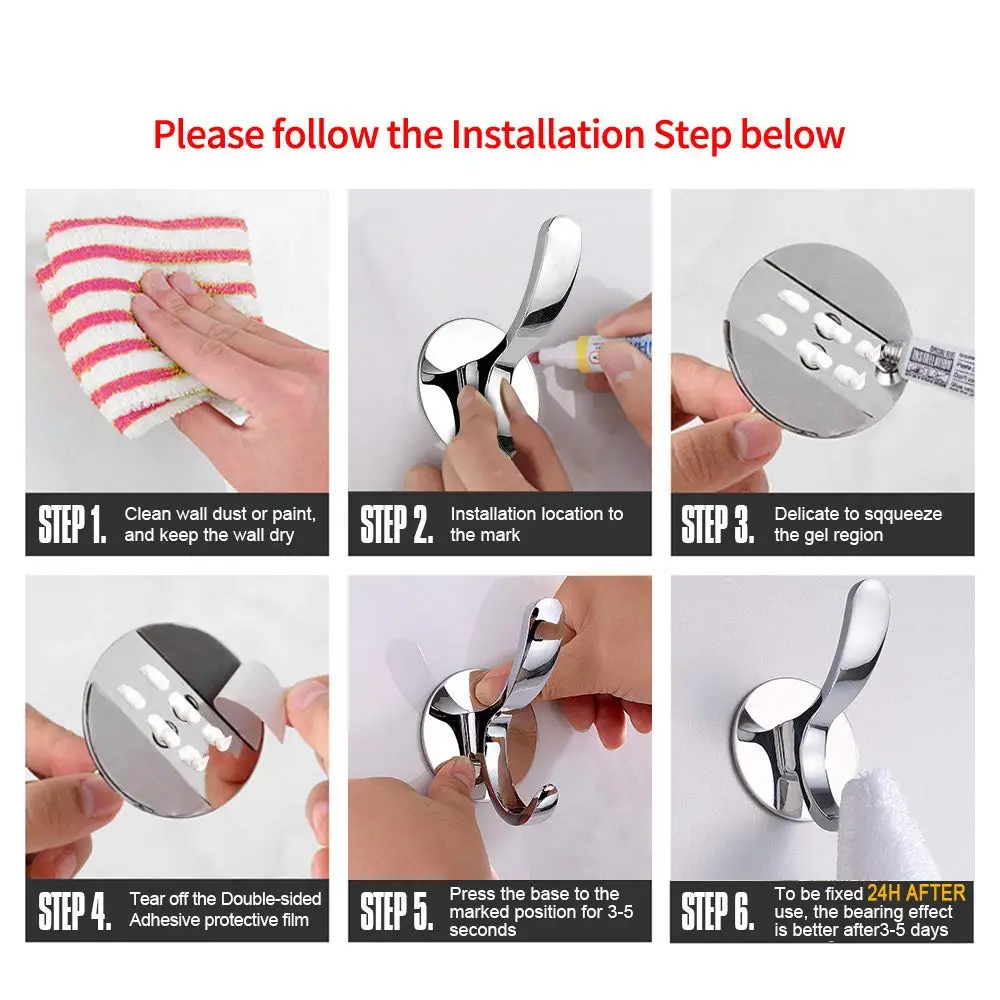 Please follow the Installation Step below

STEP 1. Clean wall dust or paint, and keep the wall dry

STEP 2. Installation location to the mark

STEP 3. Delicate to sqqueeze the gel region

STEP 4. Tear off the Double-sided Adhesive protective film

STEP 5. Press the base to the marked position for 3-5 seconds

STEP 6. To be fixed 24H AFTER use, the bearing effect is better after3-5 days